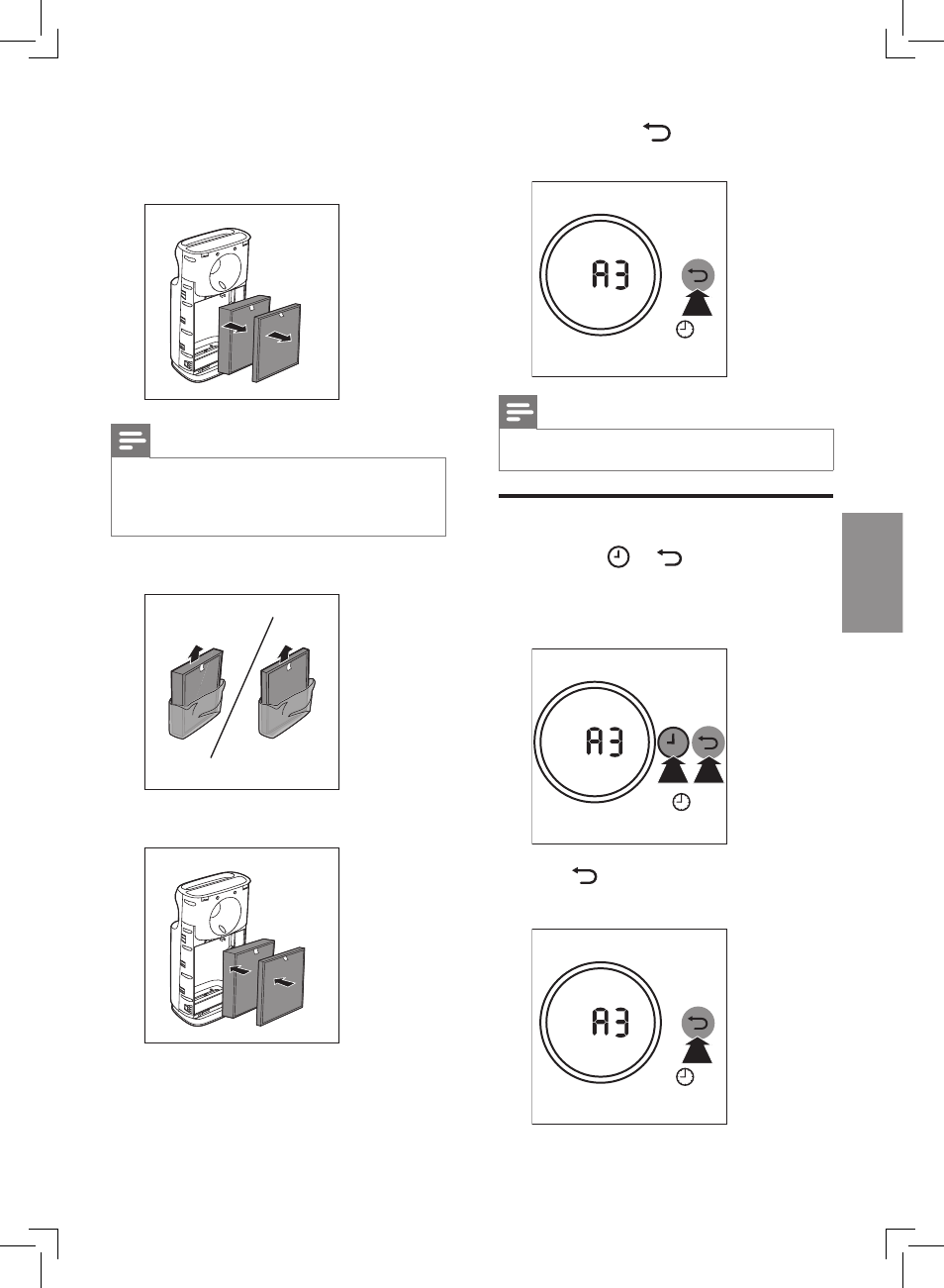 A3

A3

A3