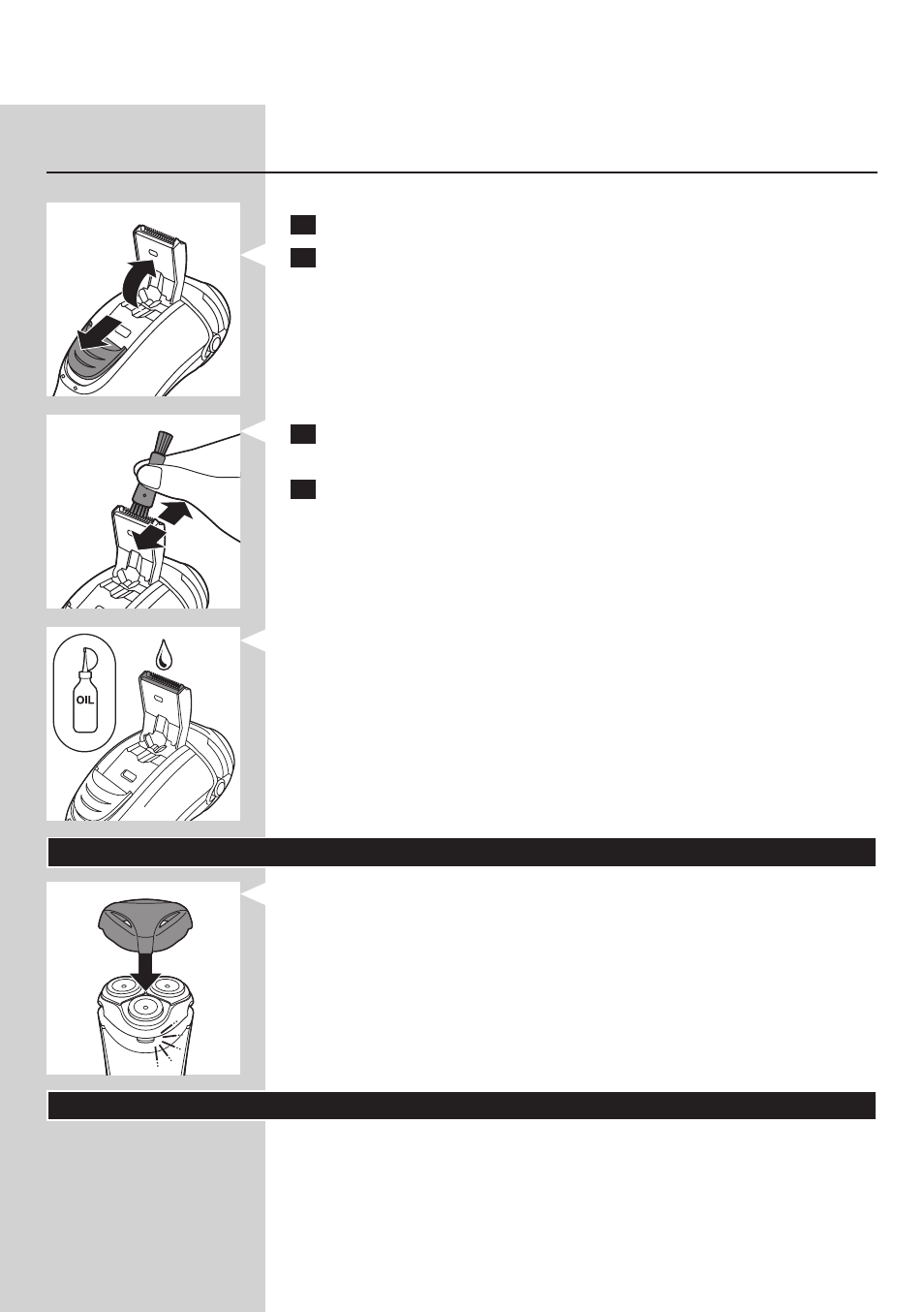 OIL