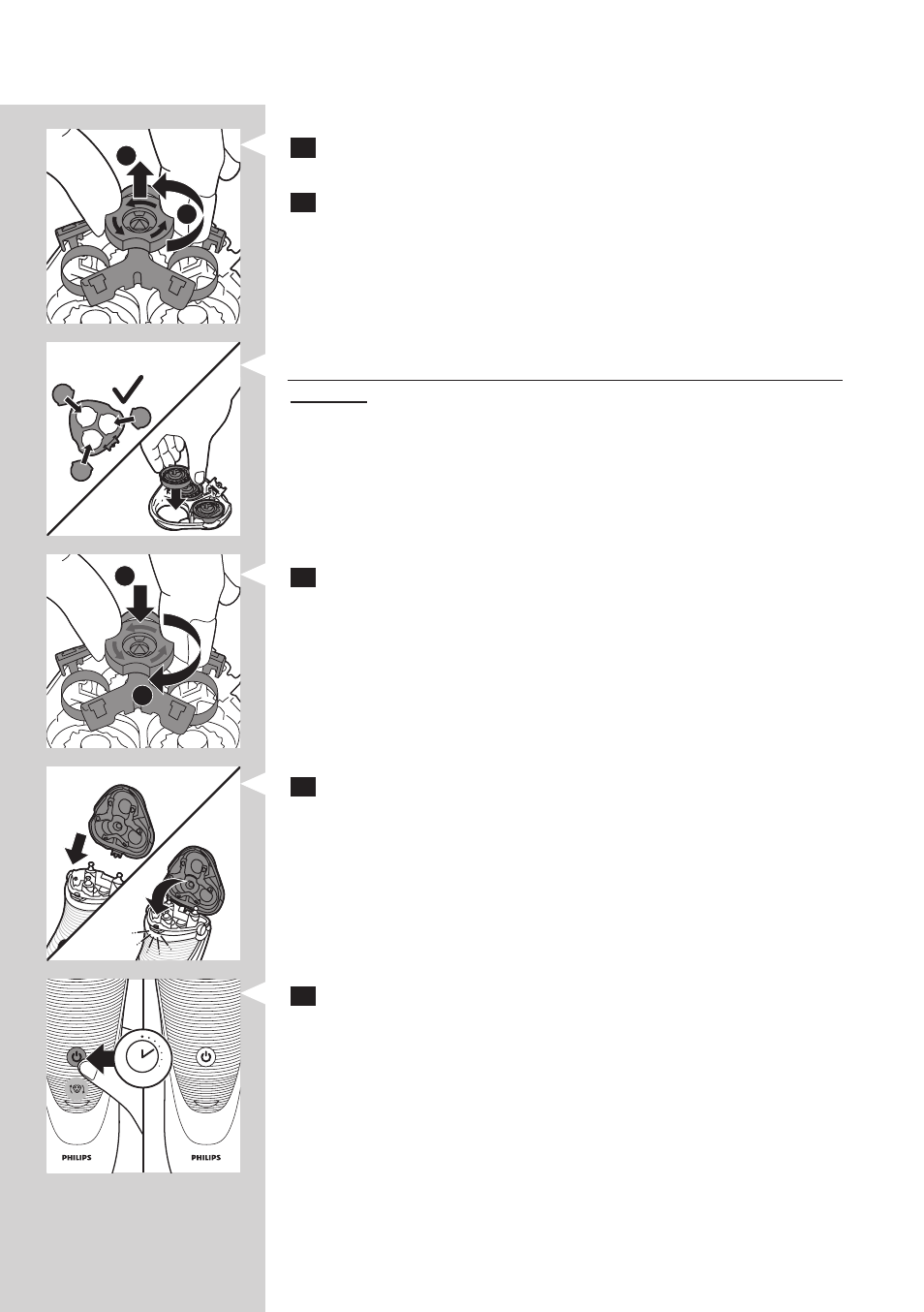 PHILIPS

PHILIPS