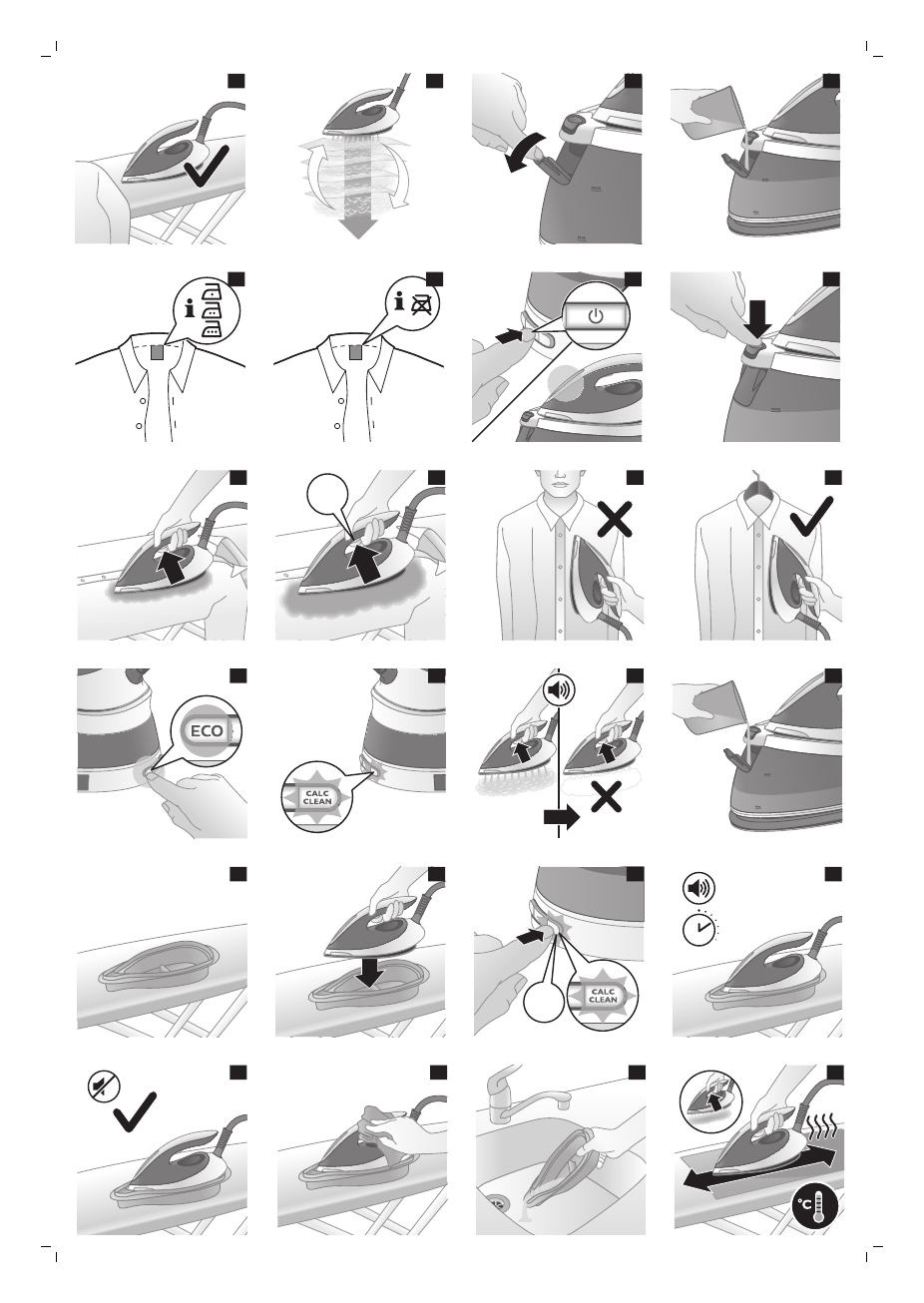 ECO

CALC CLEAN

CALC CLEAN

°C