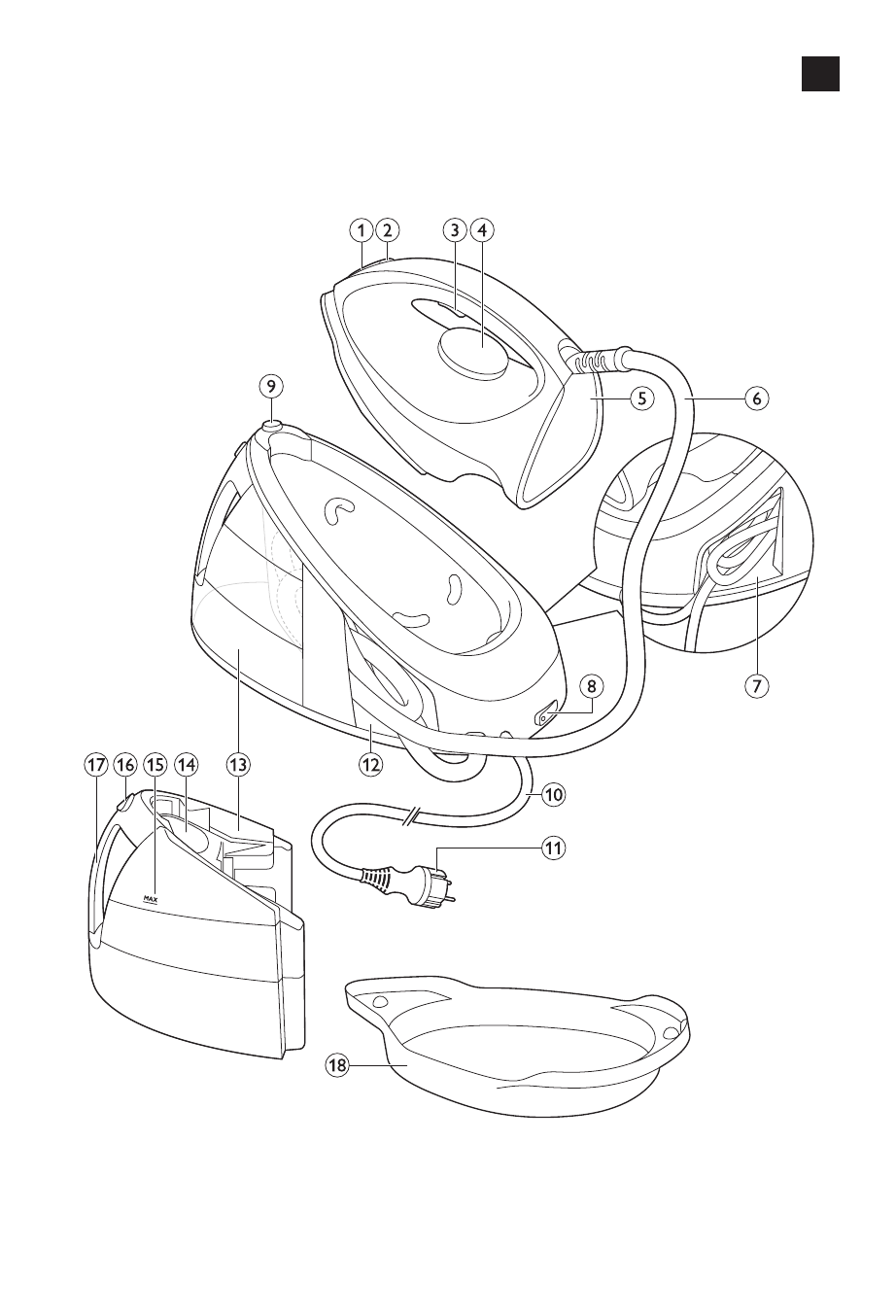 1 2 3 4

9

5 6

7

8

17 16 15 14 13 12

10

11

MAX

18