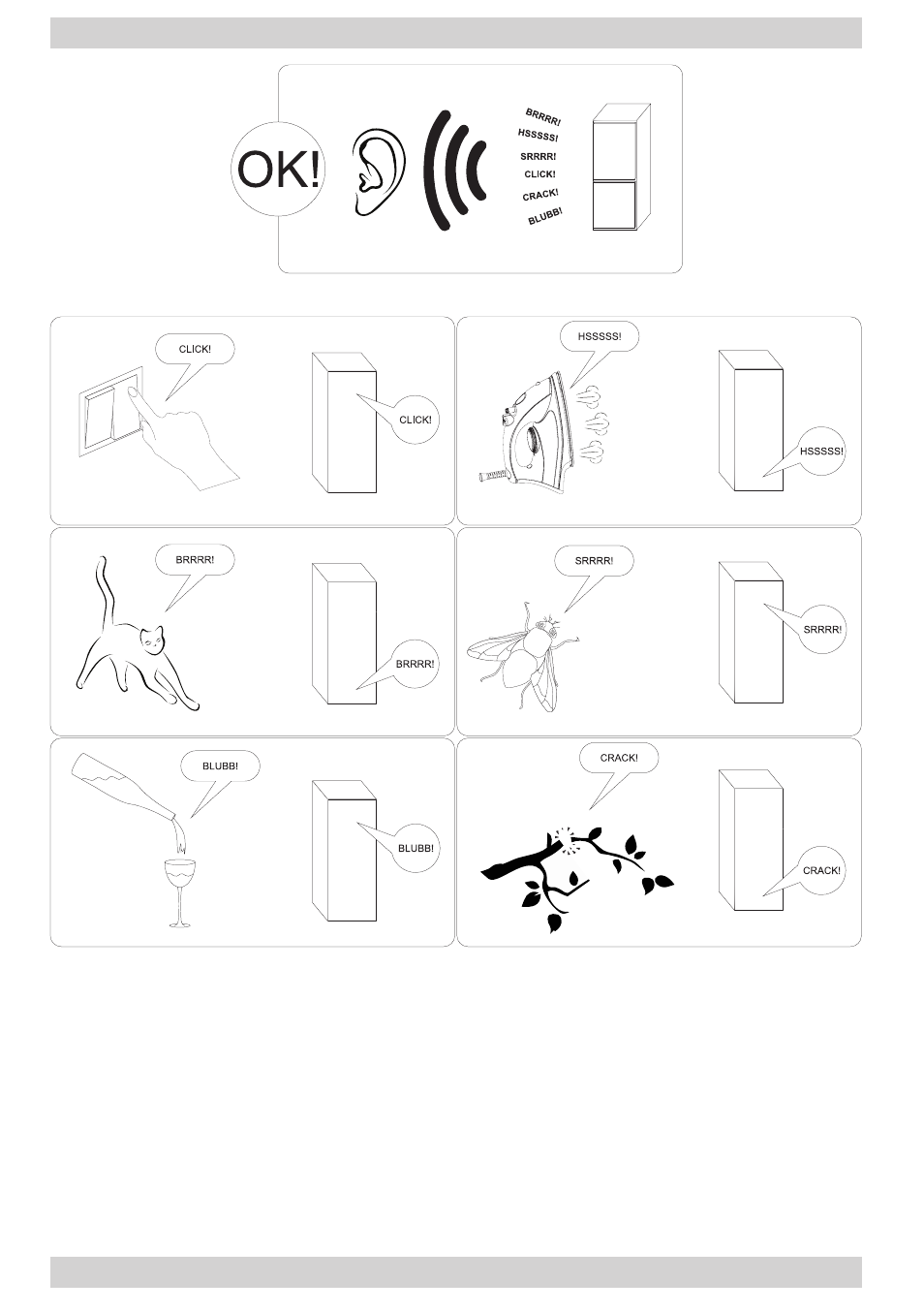 OK!

BRRRR!
HSSSSS!
SRRRR!
CLICK!
CRACK!
BLUBB!

CLICK!

CLICK!

HSSSSS!

HSSSSS!

BRRRR!

BRRRR!

SRRRR!

SRRRR!

BLUBB!

BLUBB!

CRACK!

CRACK!