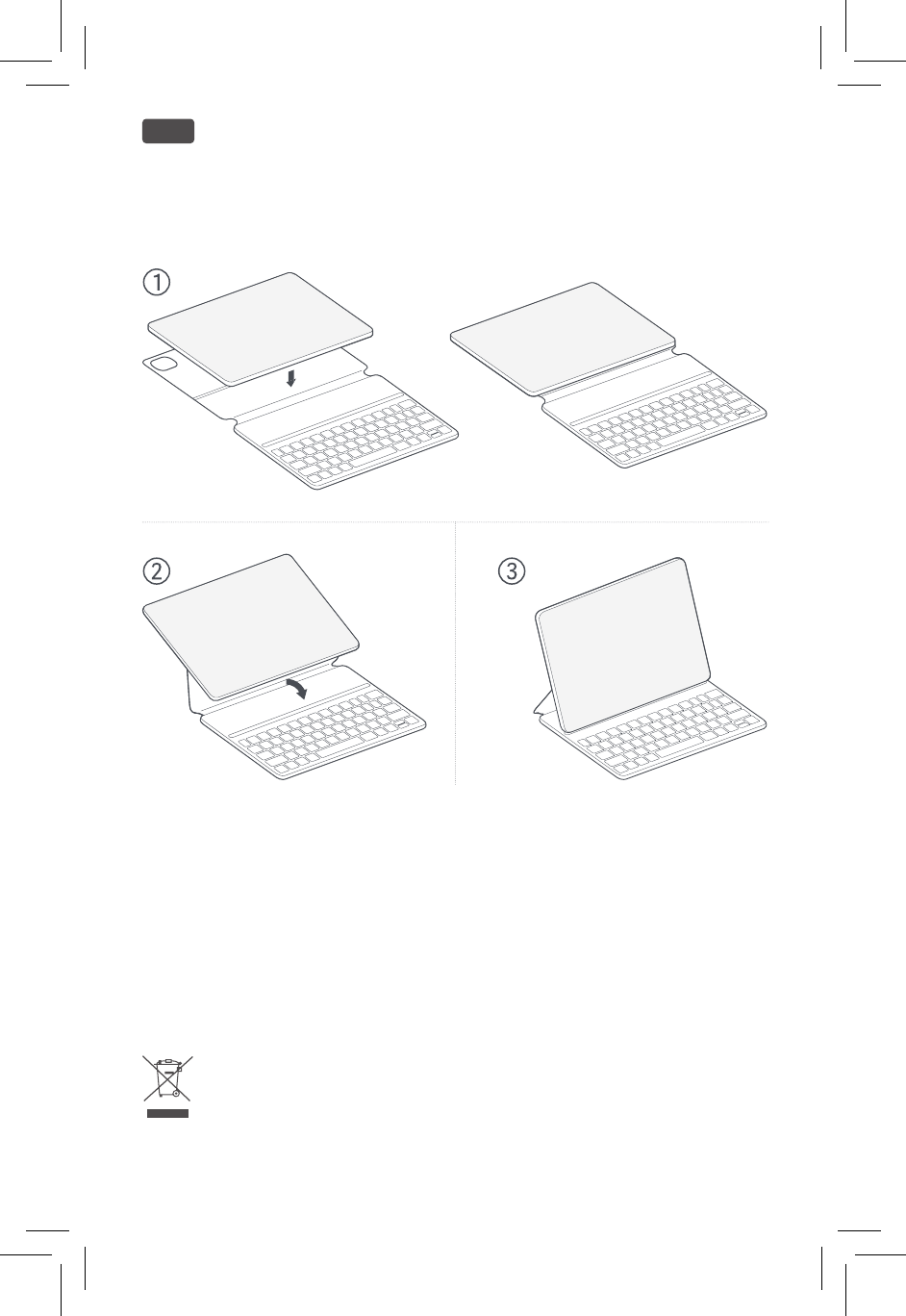 ①

②

③