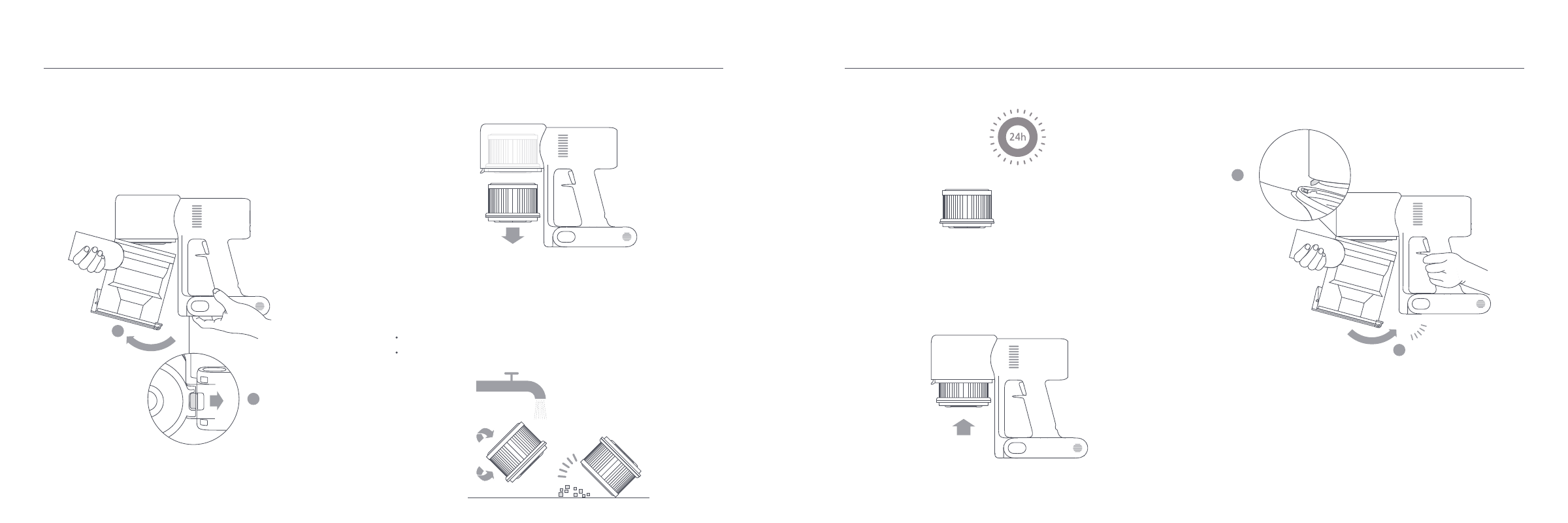 24h