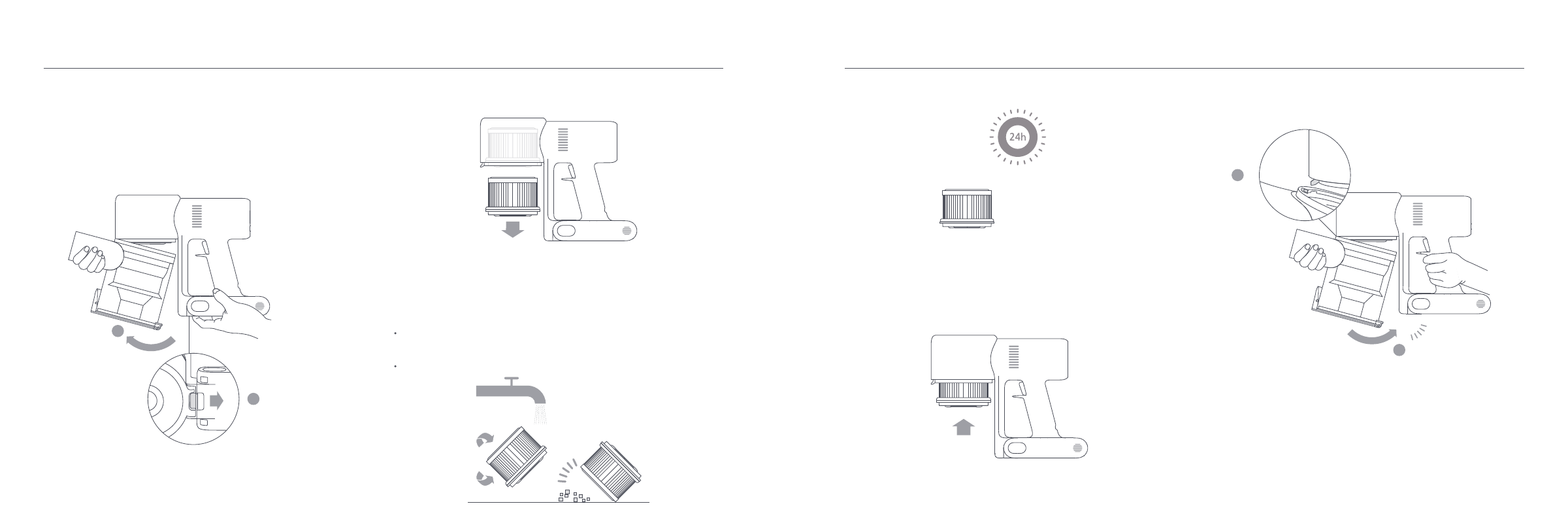 24h