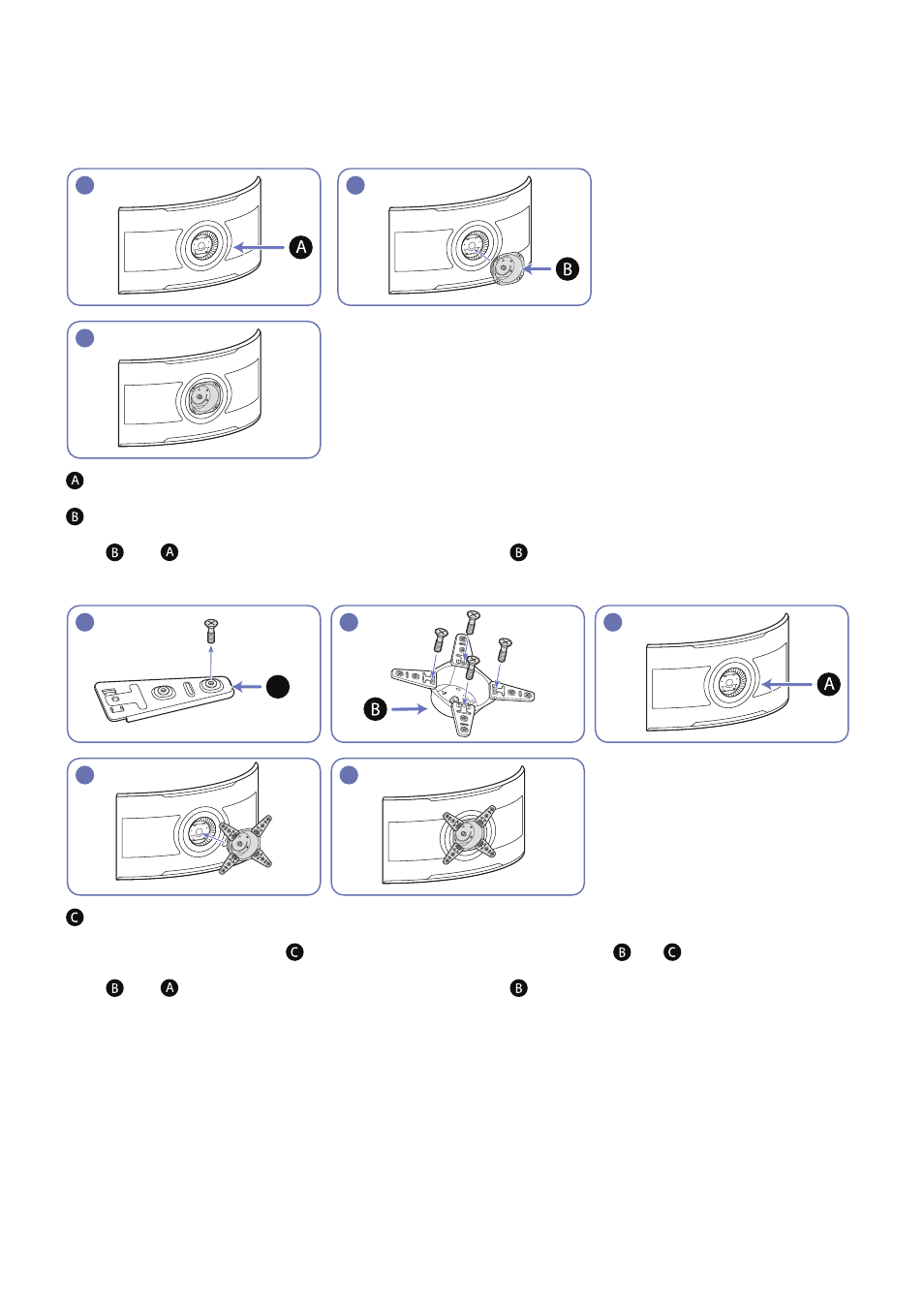 A

B

A

B

B A B

B

A

C

C B C

B A B