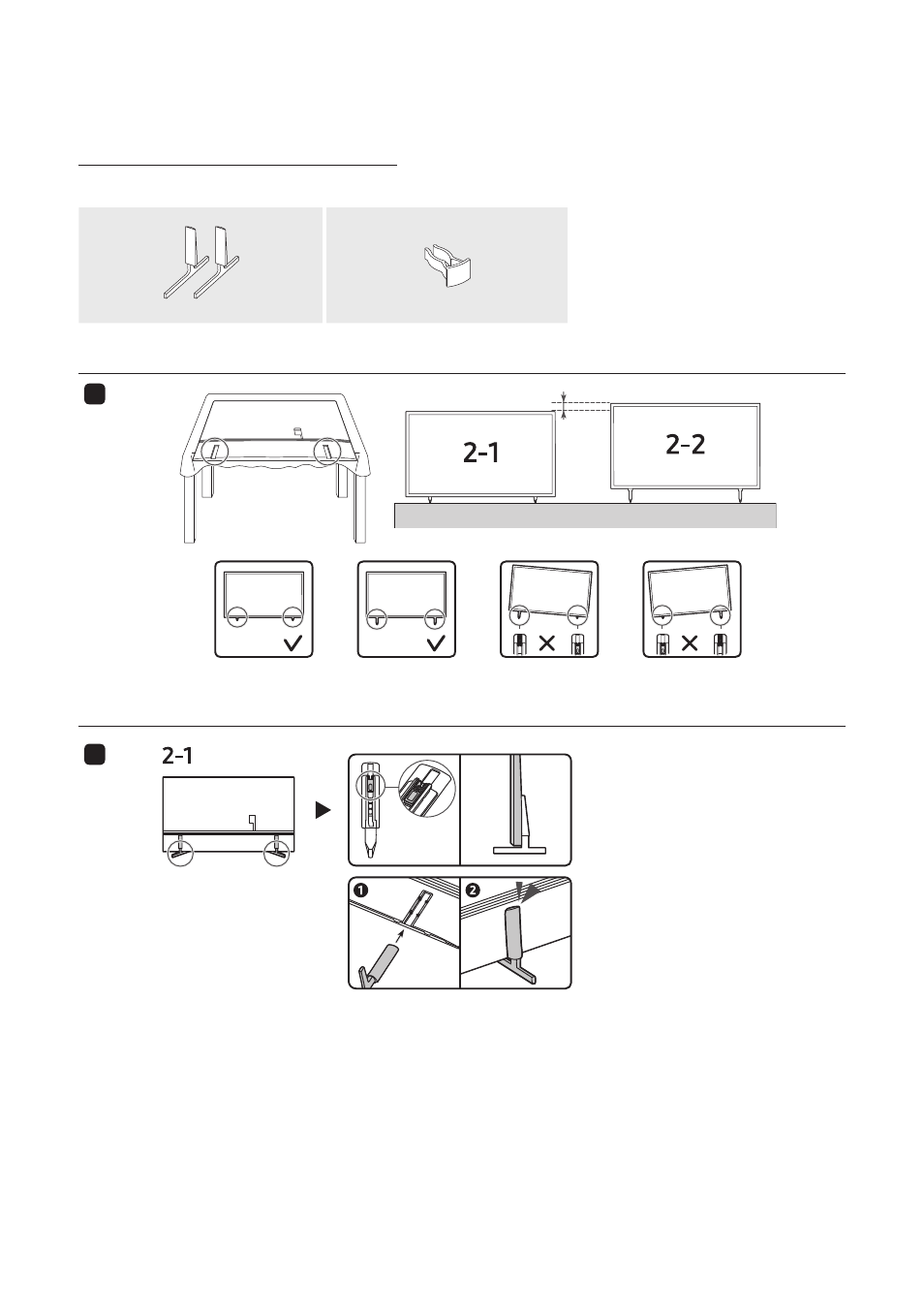 2-1

2-2

2-1

❶

❷