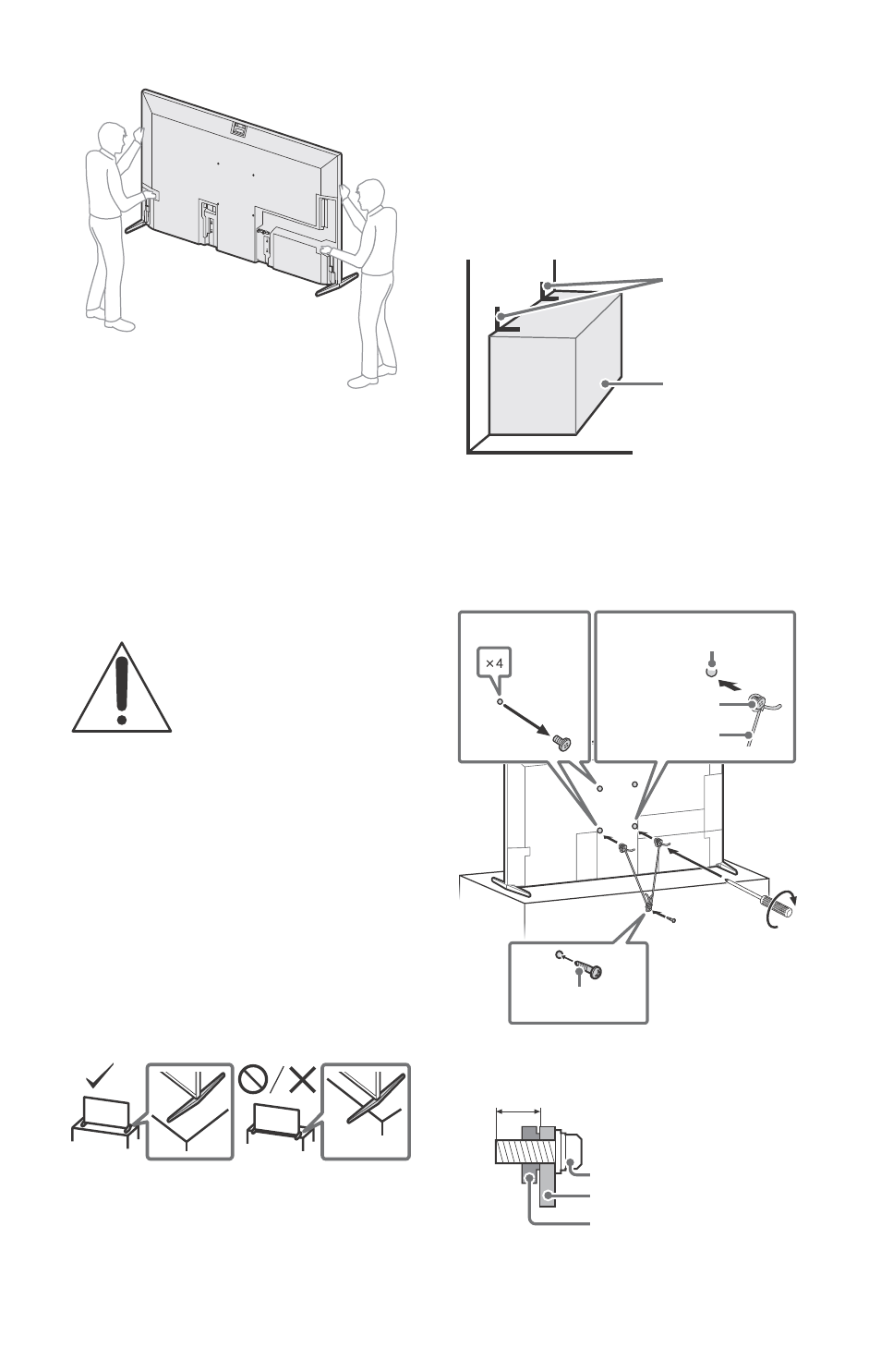 ×4