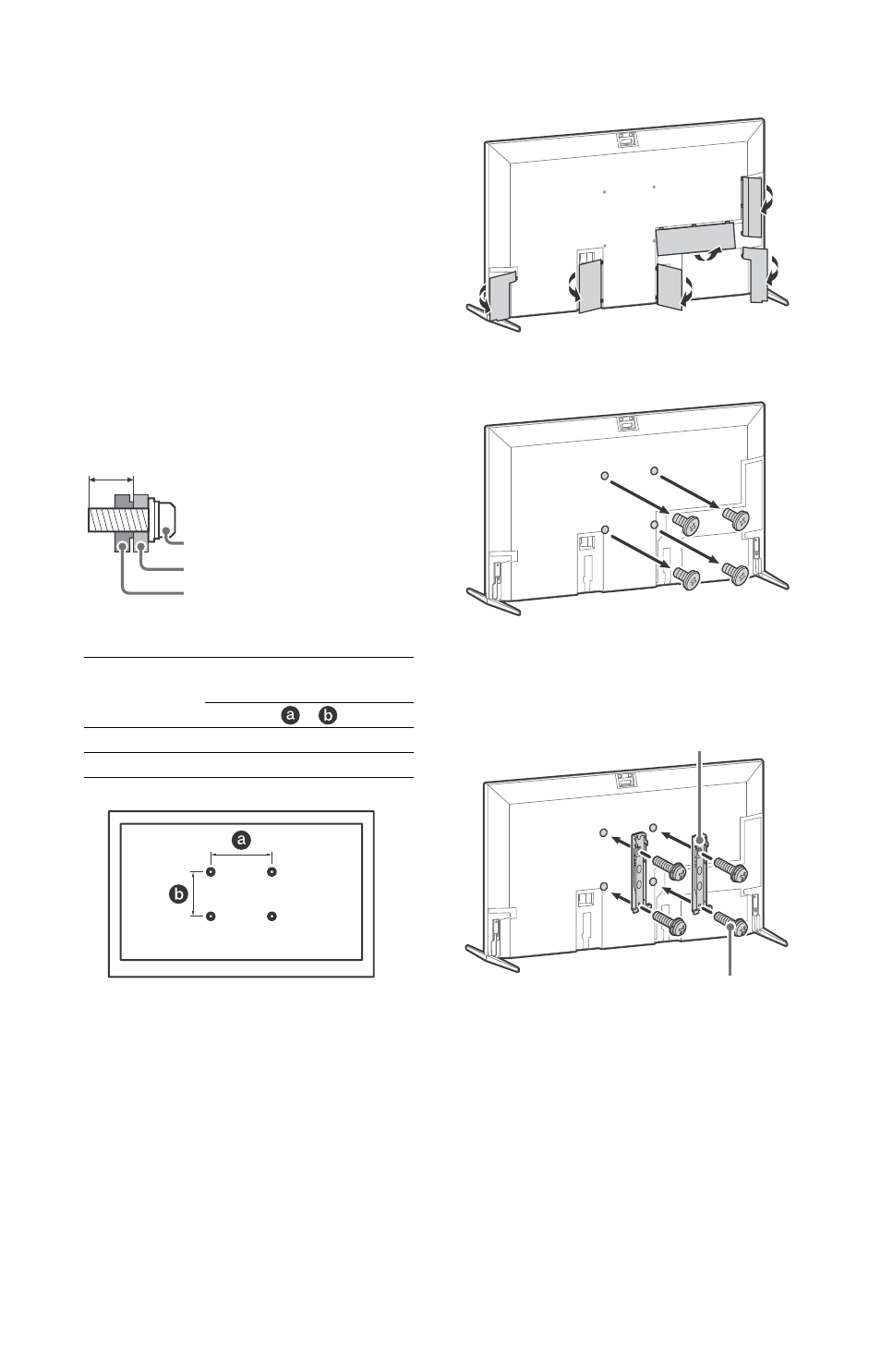 a b

a

b