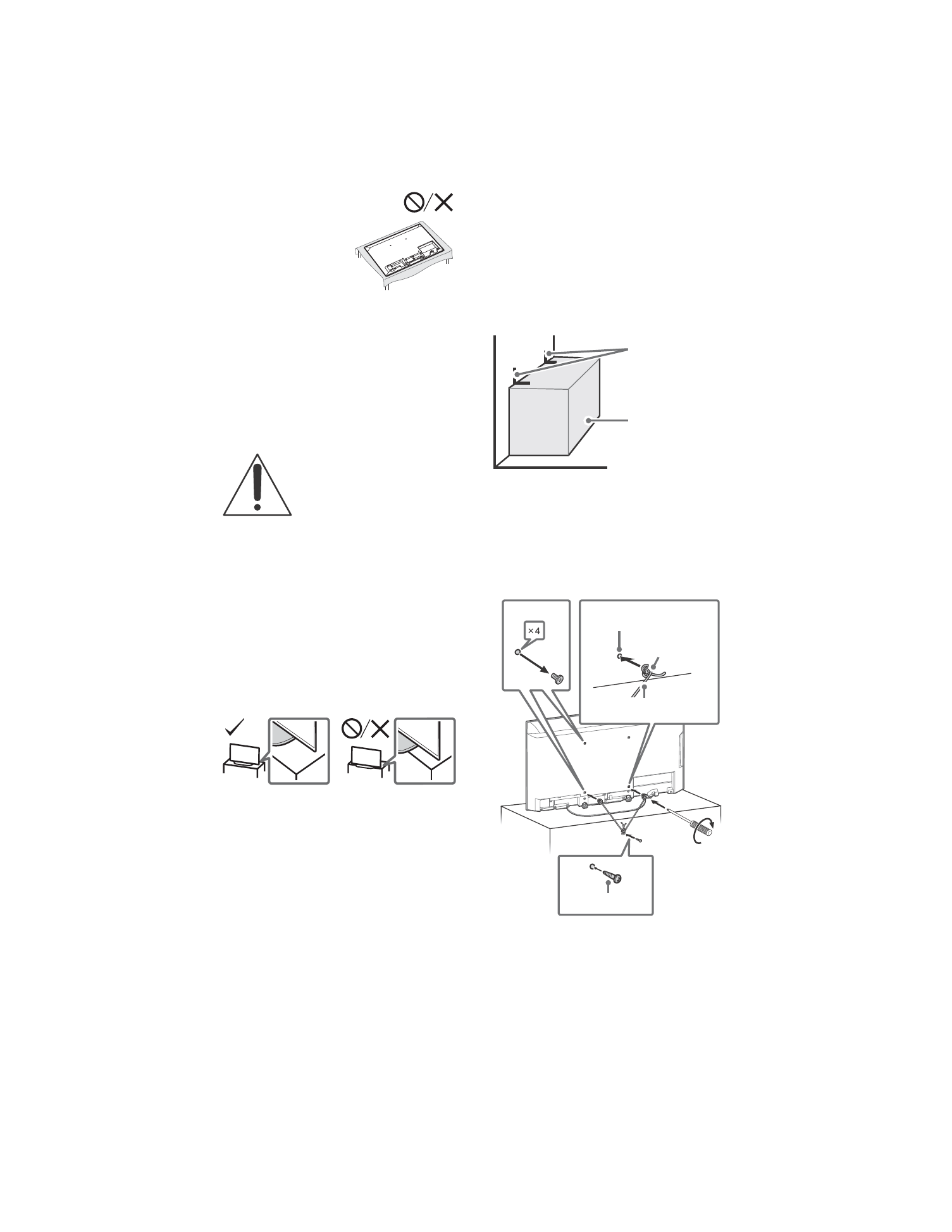 ×4