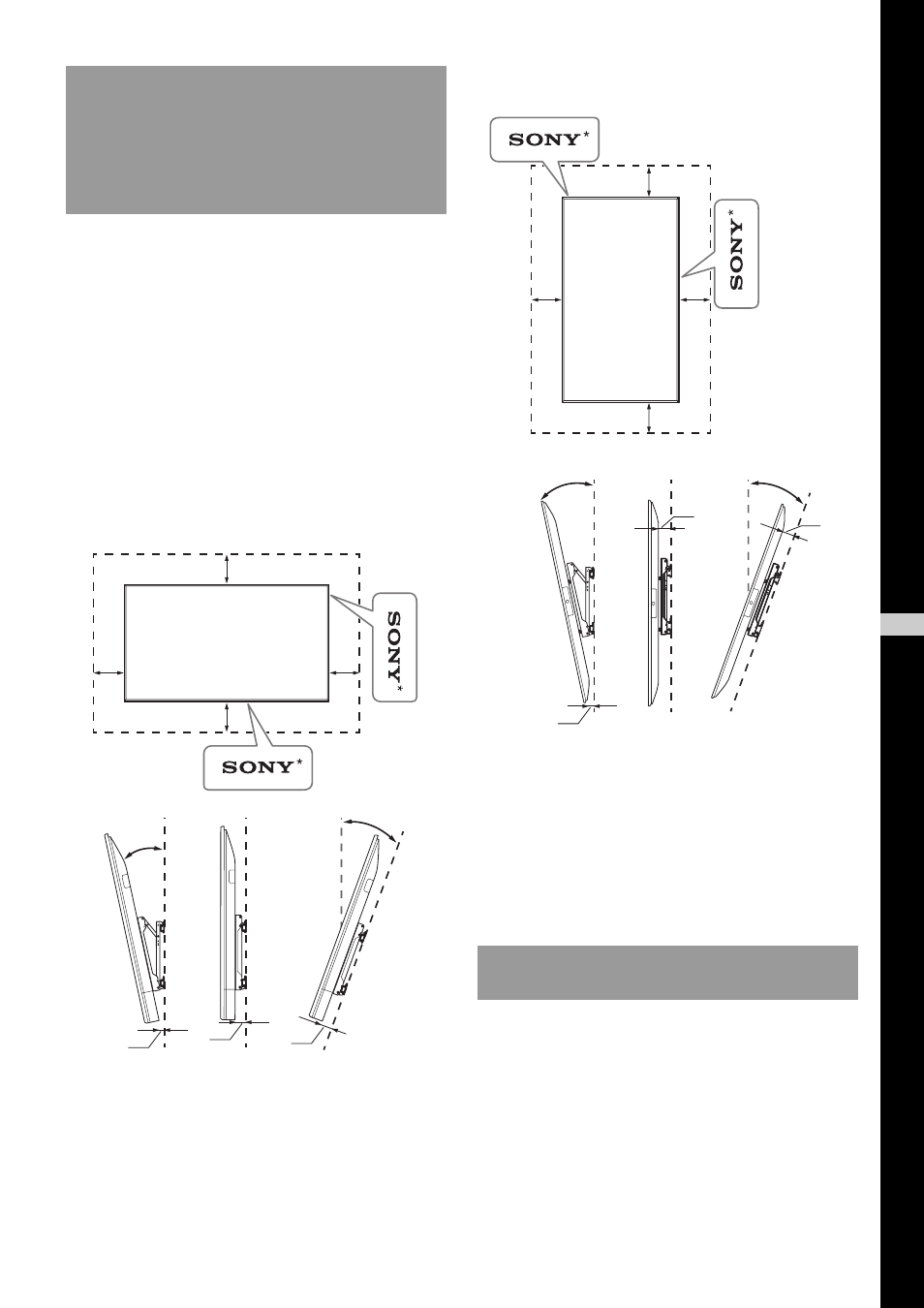 SONY*

SONY*

SONY*

SONY*