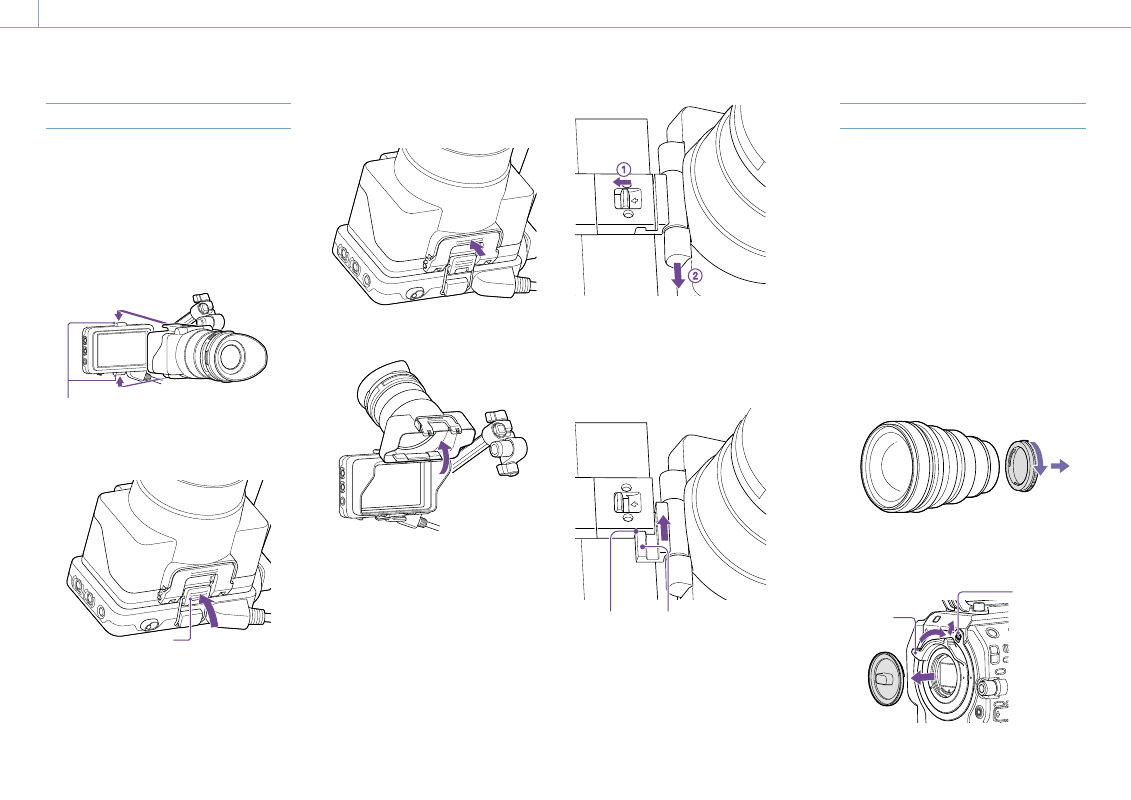 ①
②