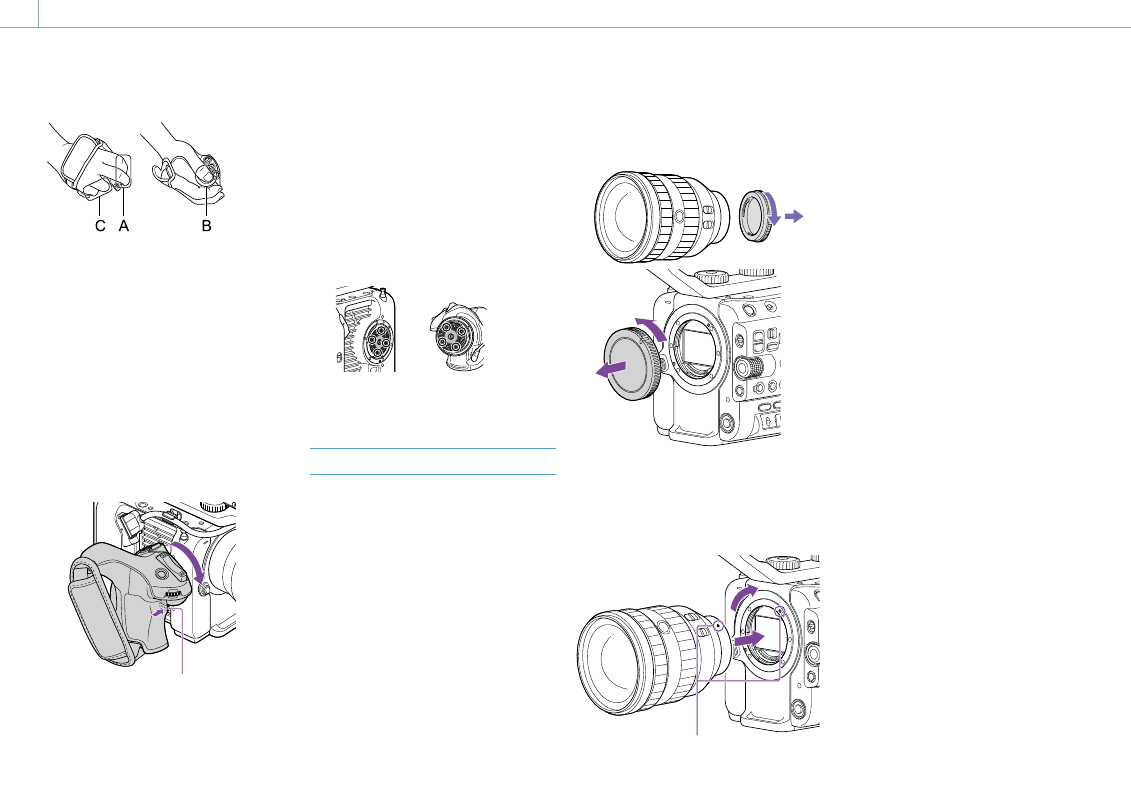 C A B