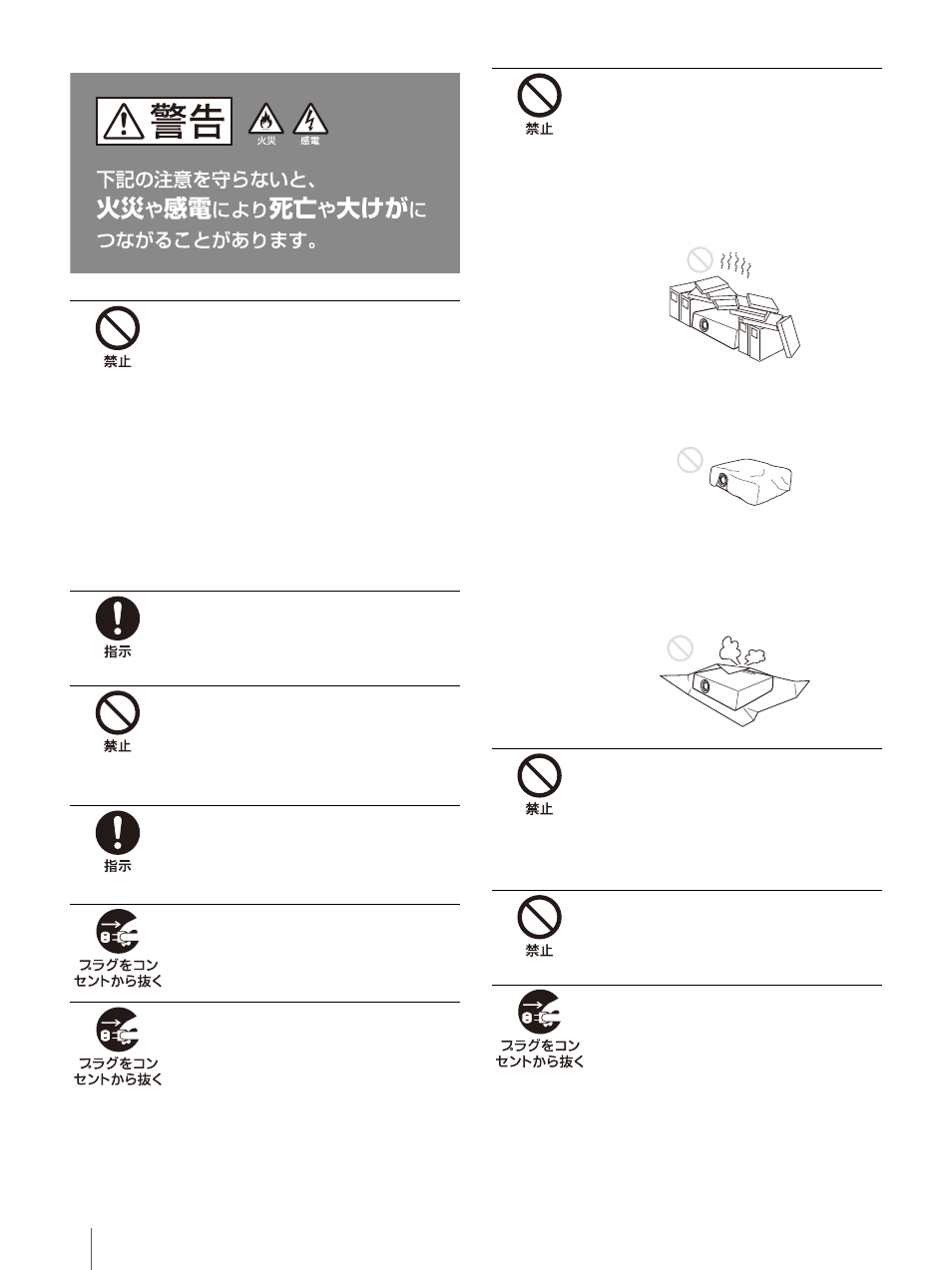 警告

火災 感電

下記の注意を守らないと、火災や感電により死亡や大けがにつながることがあります。

禁止

指示

禁止

指示

プラグをコンセントから抜く

プラグをコンセントから抜く

禁止

禁止

禁止

プラグをコンセントから抜く