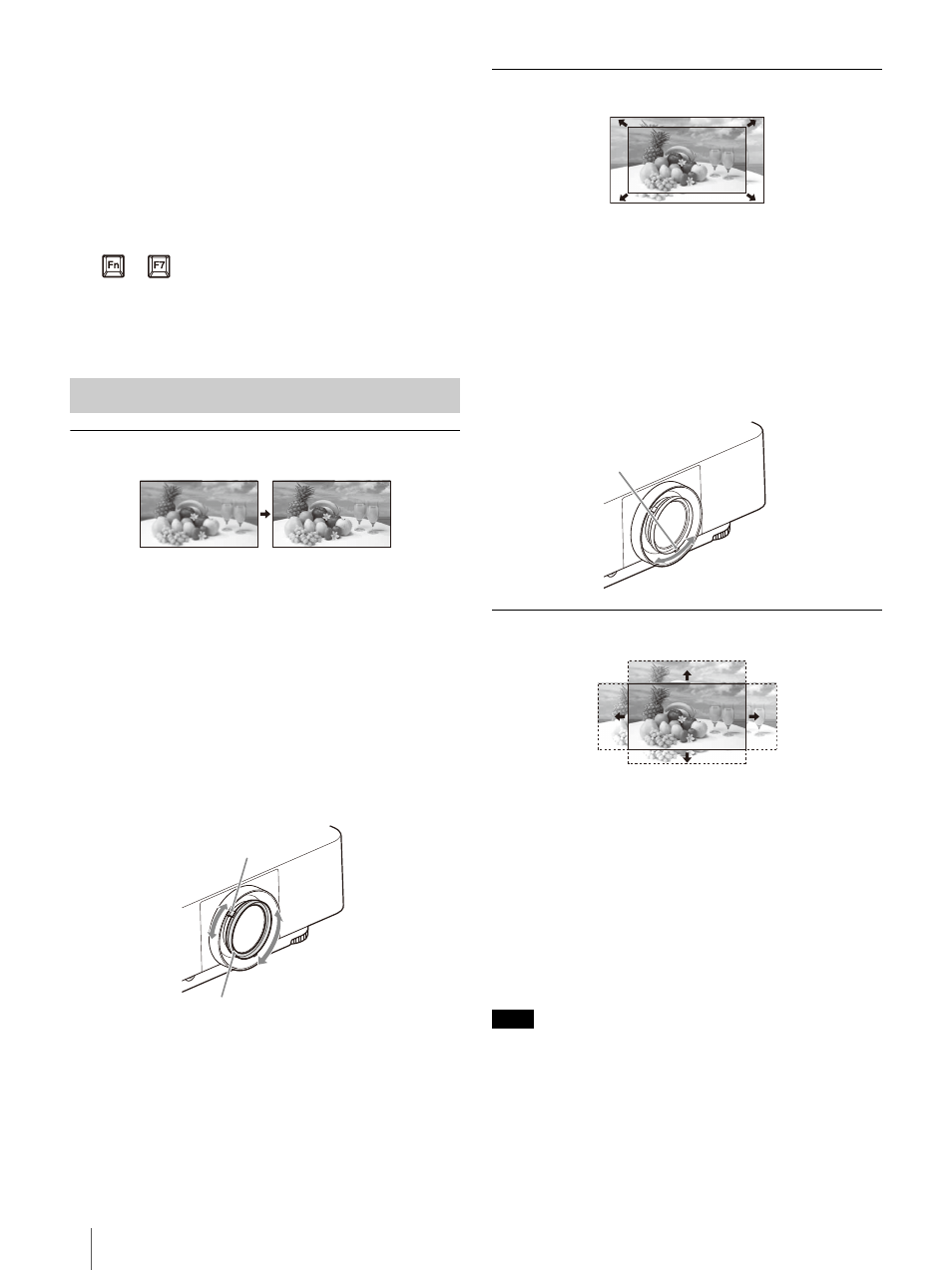 Fn F7