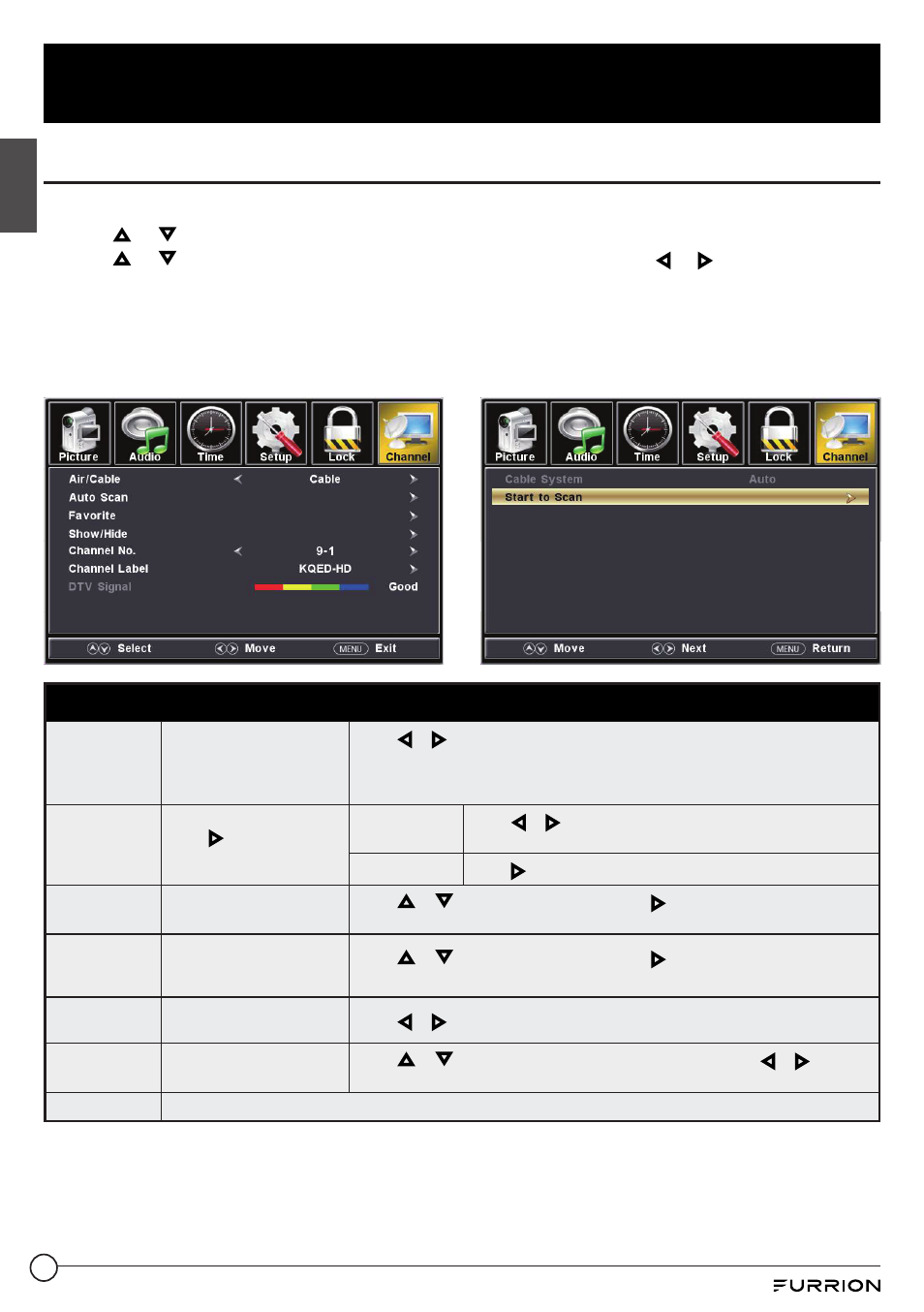 Picture Audio Time Setup Lock Channel

Air/Cable Cable
Auto Scan
Favorite
Show/Hide
Channel No. 9-1
Channel Label KQED-HD
DTV Signal Good

Select Move MENU Exit

Picture Audio Time Setup Lock Channel

Cable System Auto
Start to Scan

Move Next MENU Return

FURRION