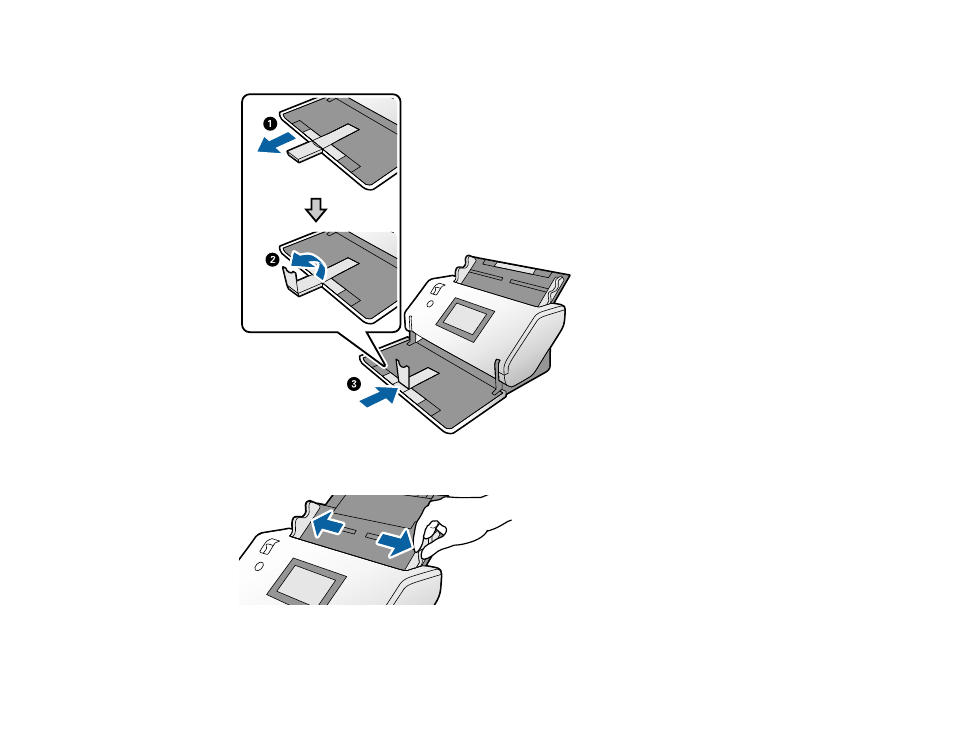 1

2

3