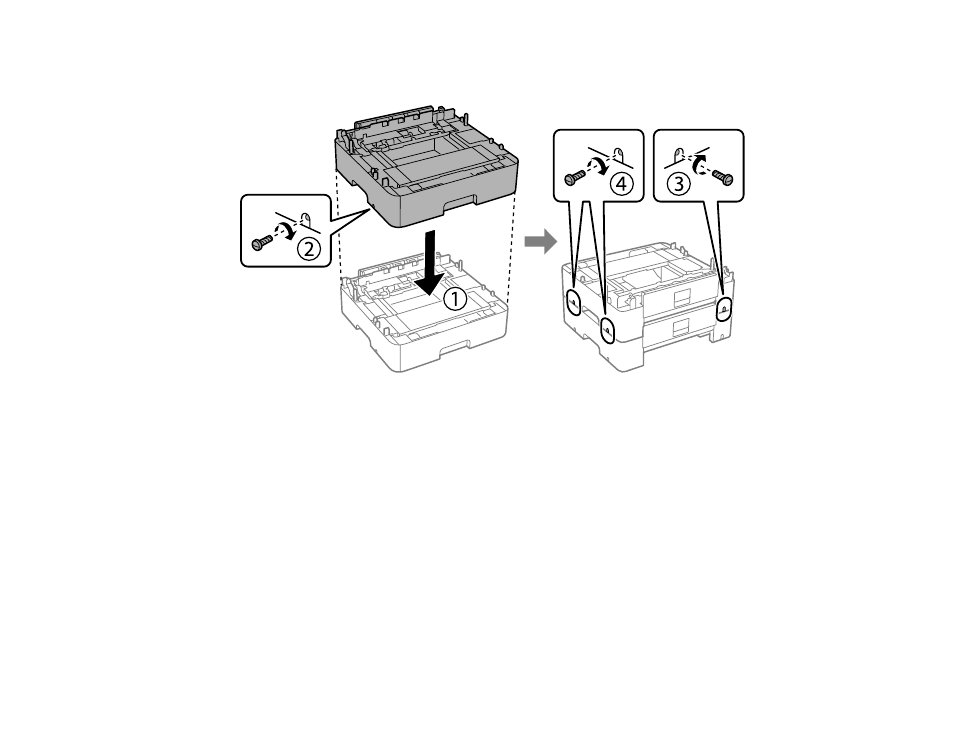 ②
①
④
③