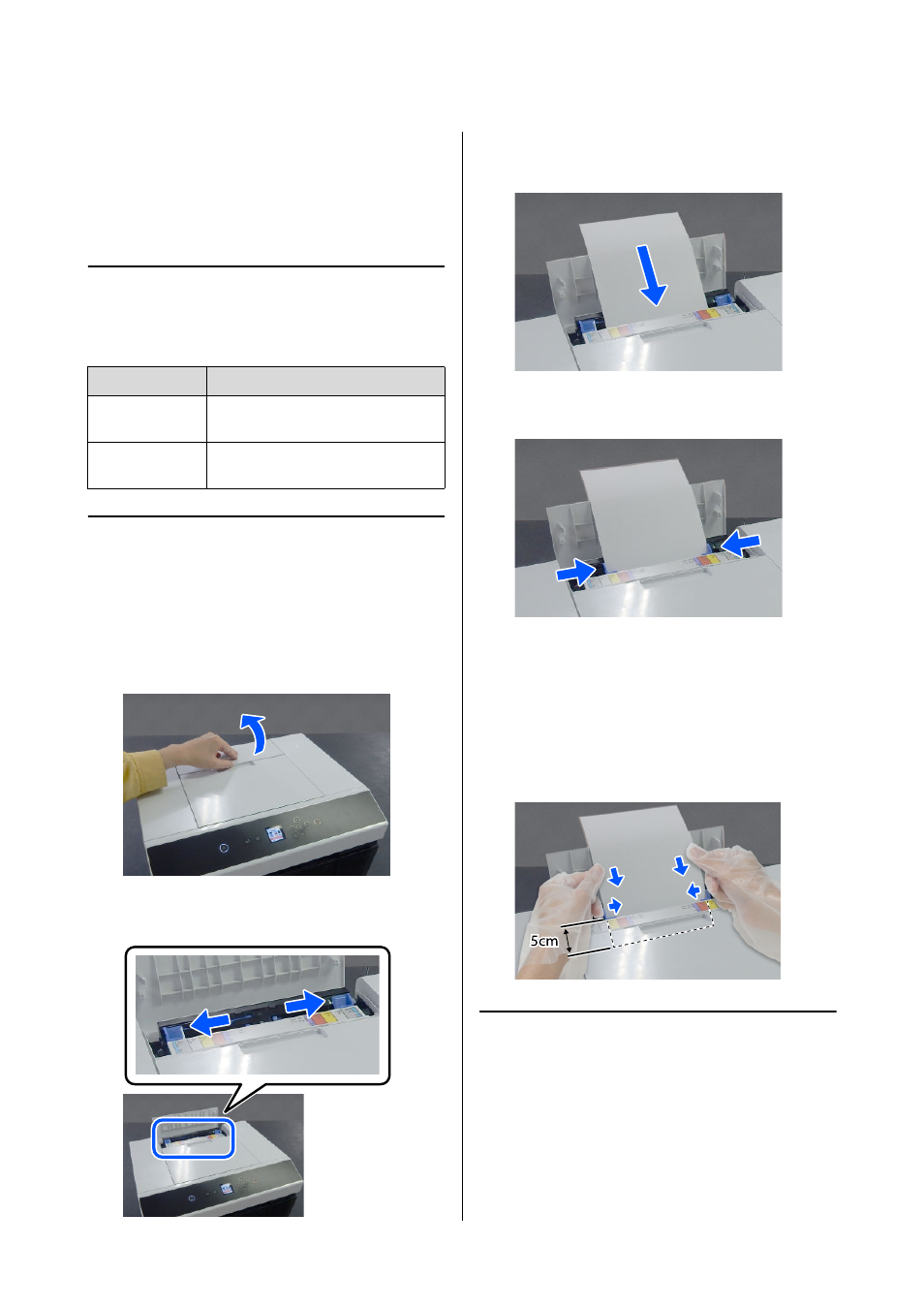 5cm