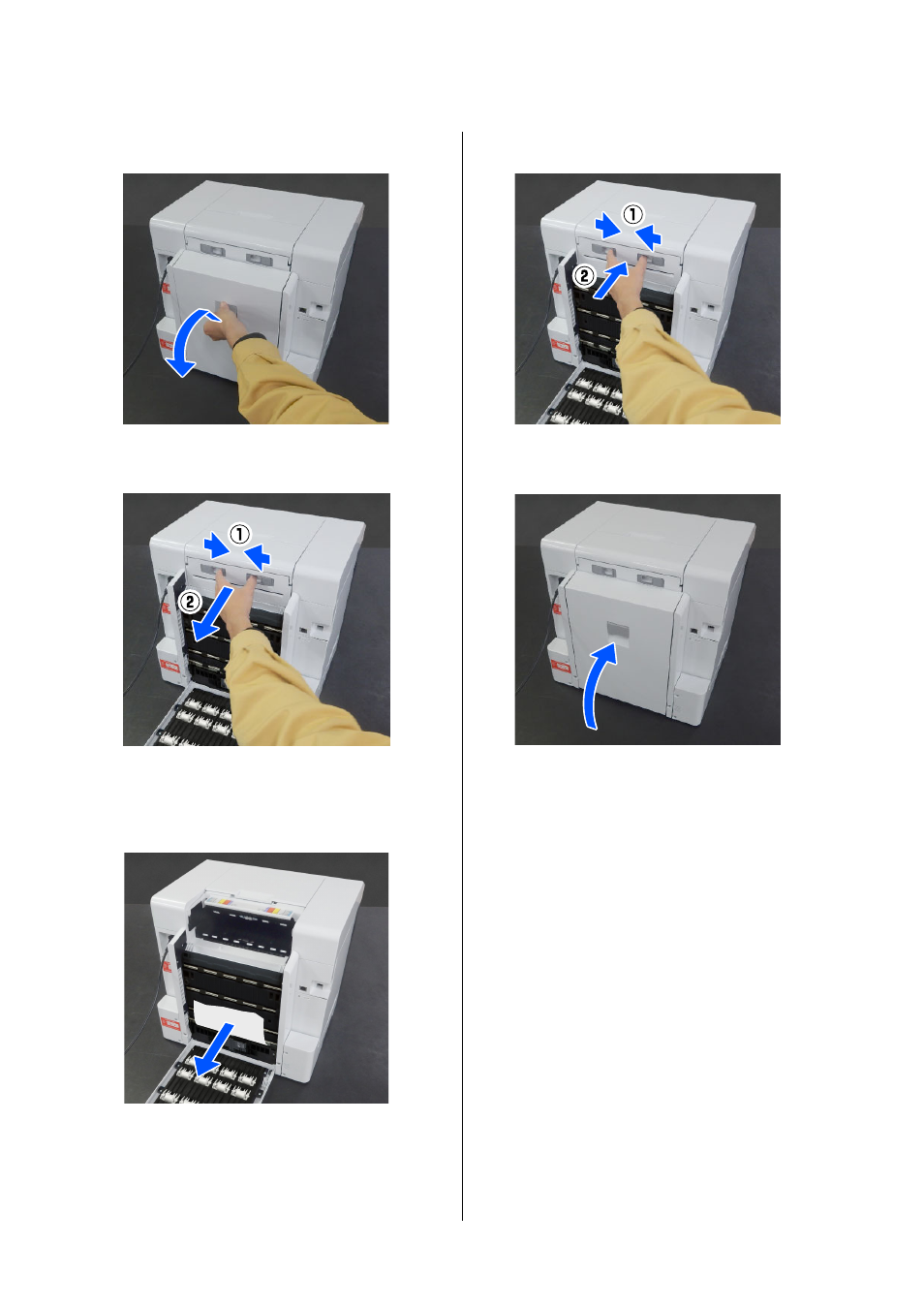 ①
②

①
②