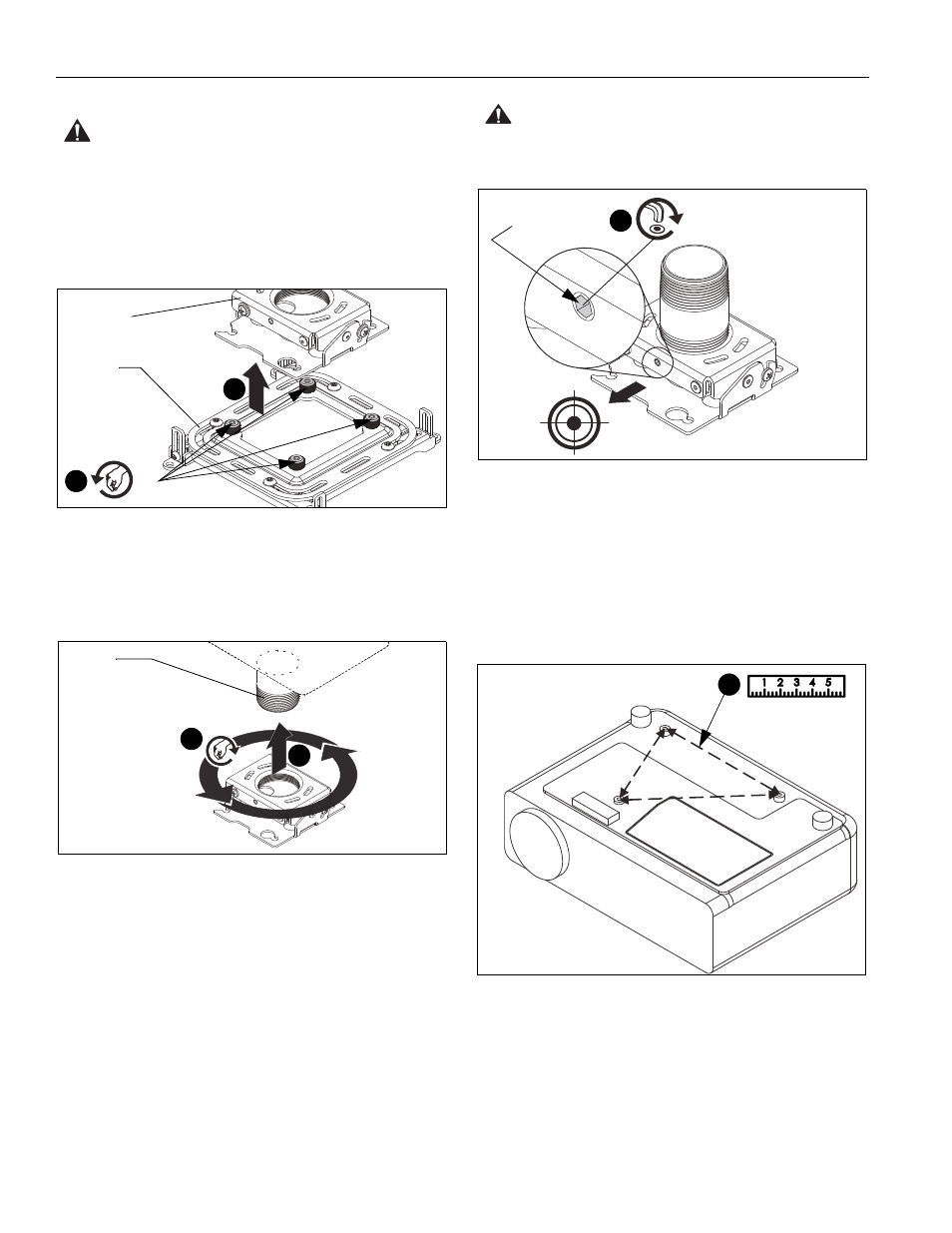 1 2 3 4 5