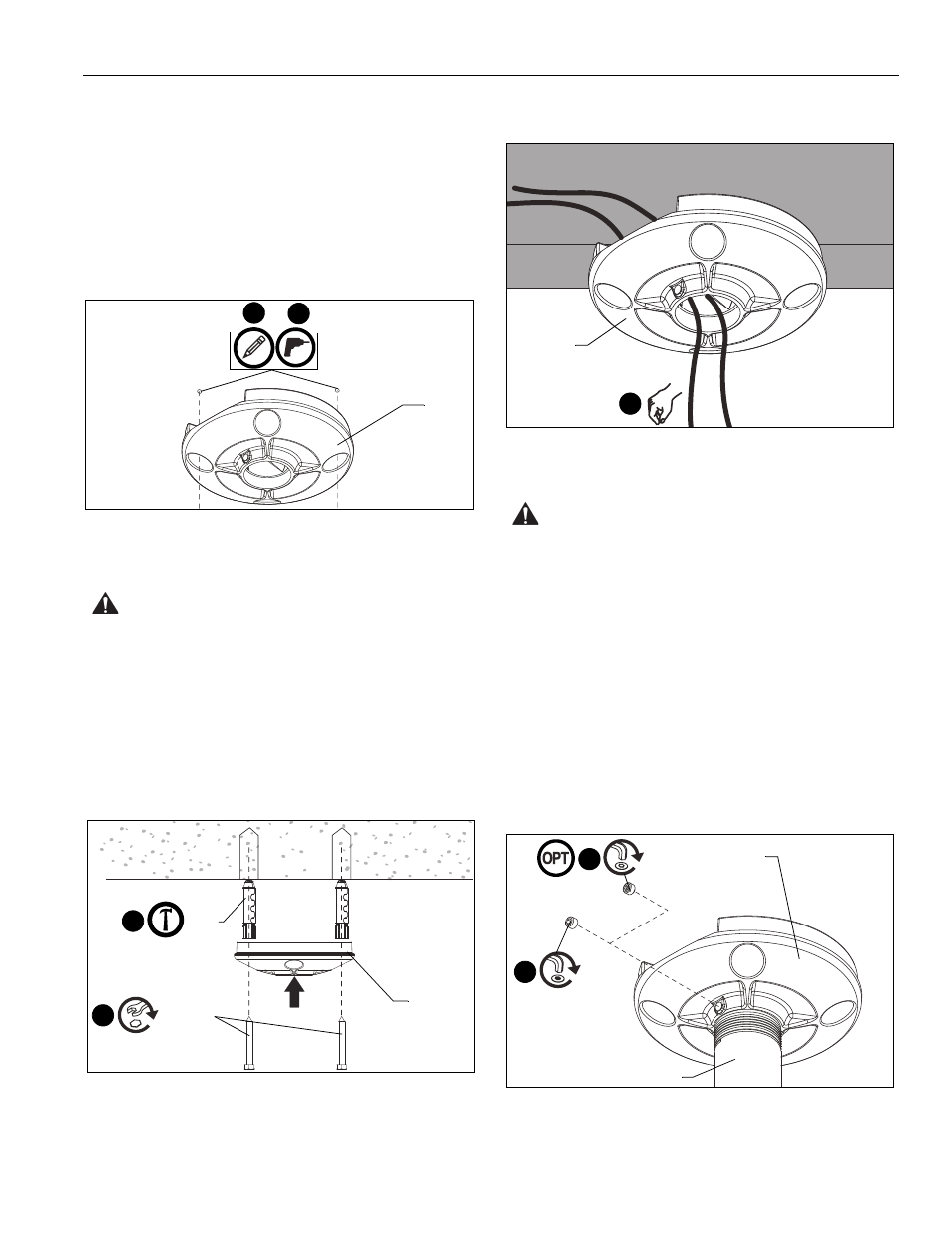 OPT