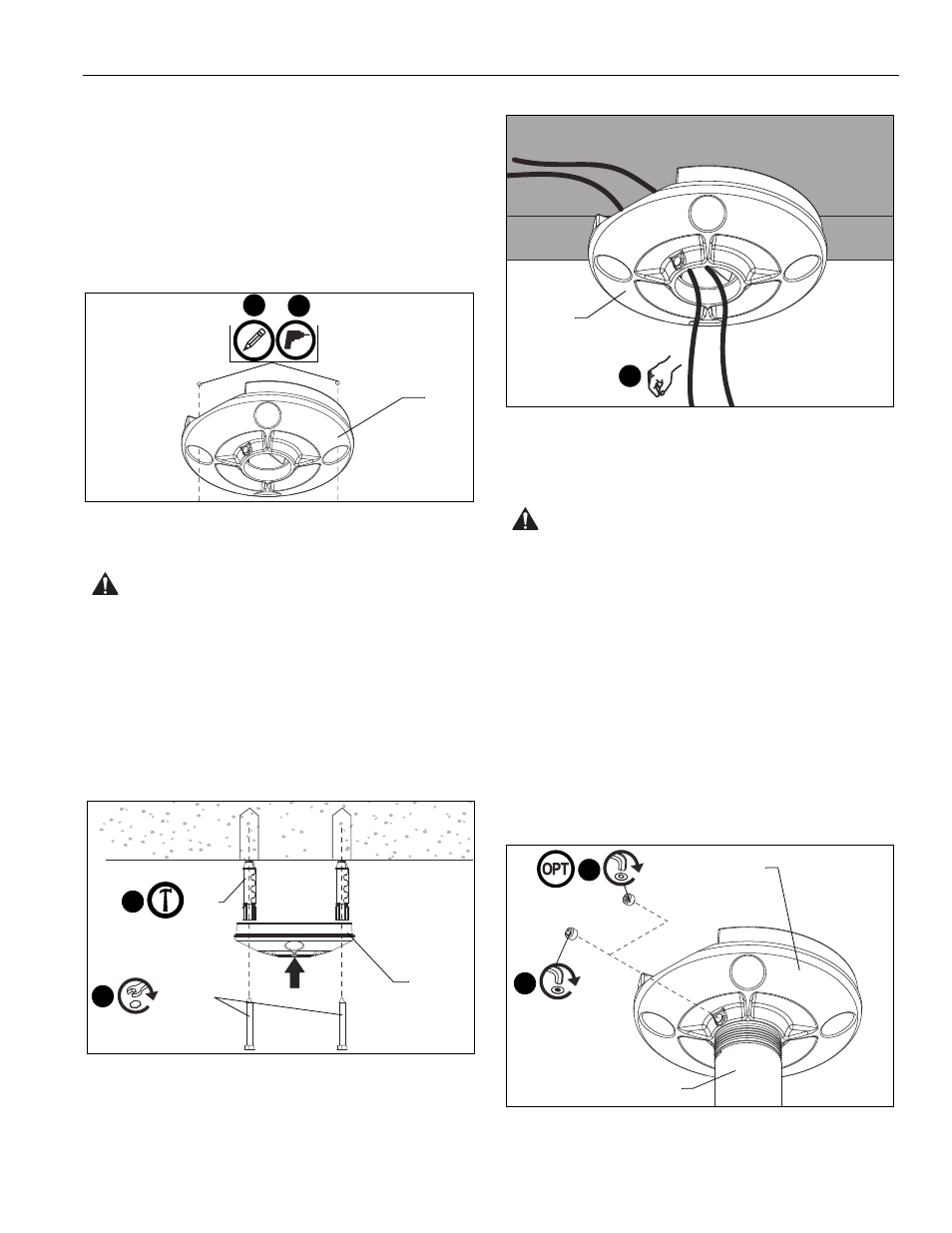 OPT