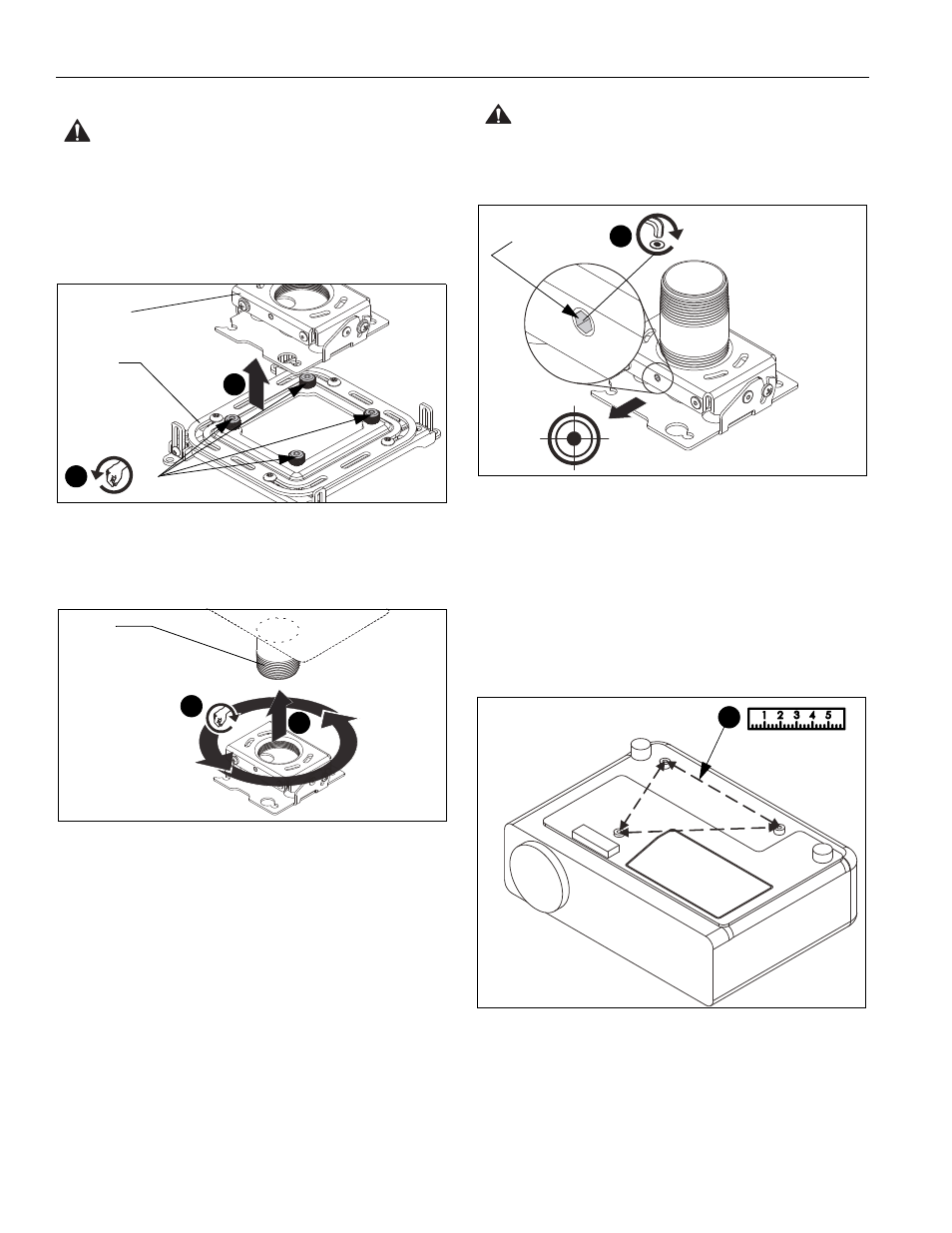 1 2 3 4 5