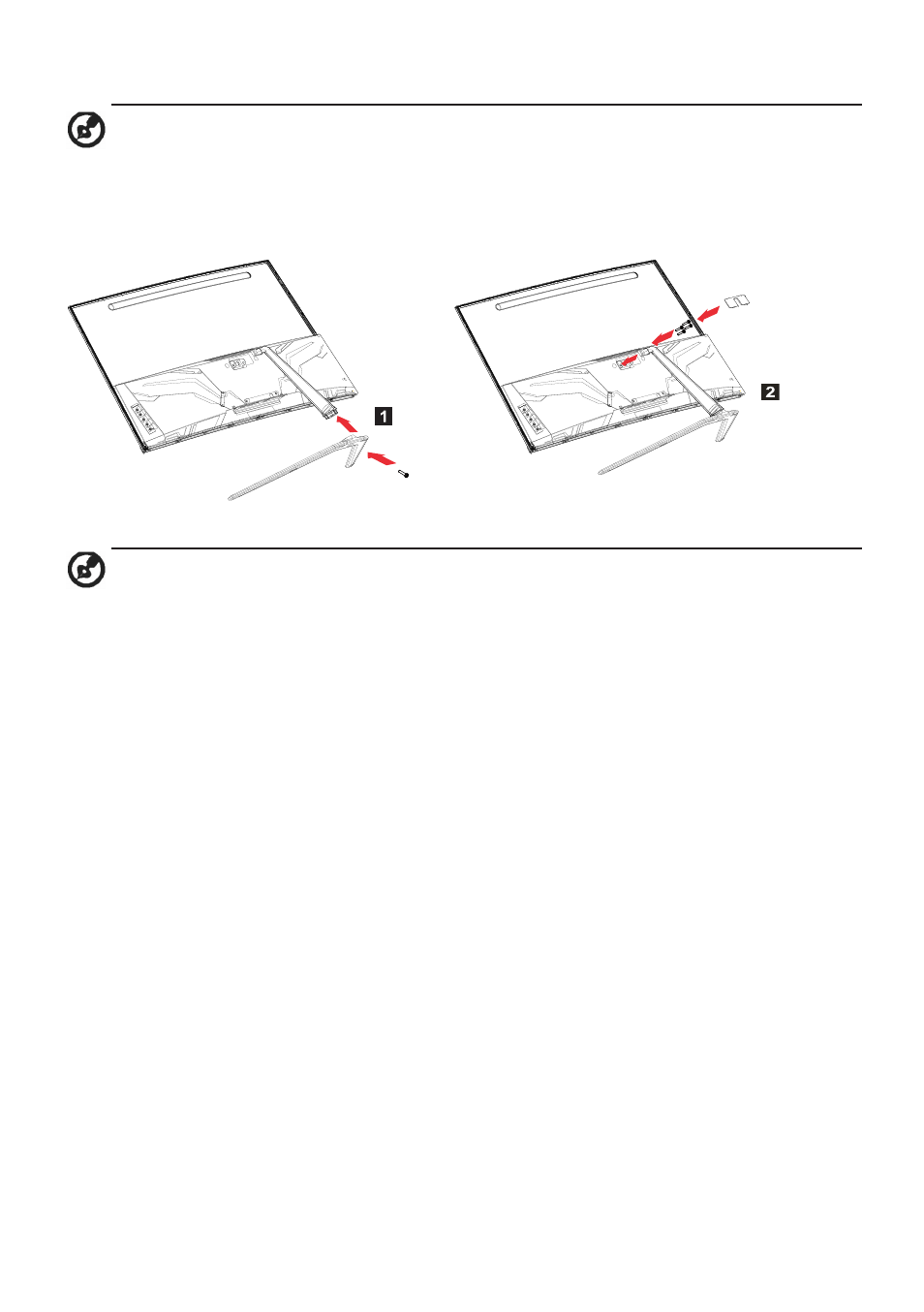 1

2