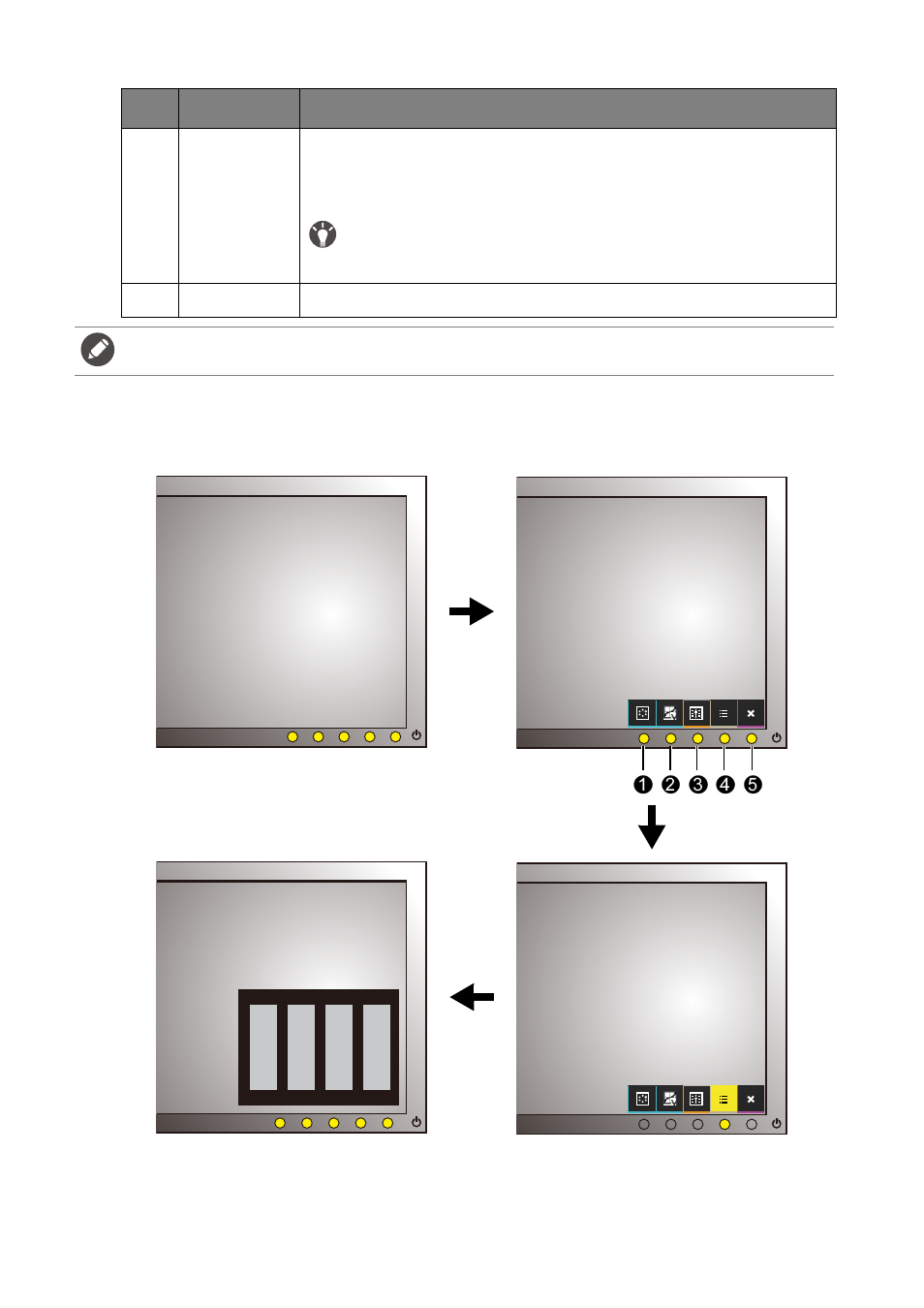 ❶ ❷ ❸ ❹ ❺