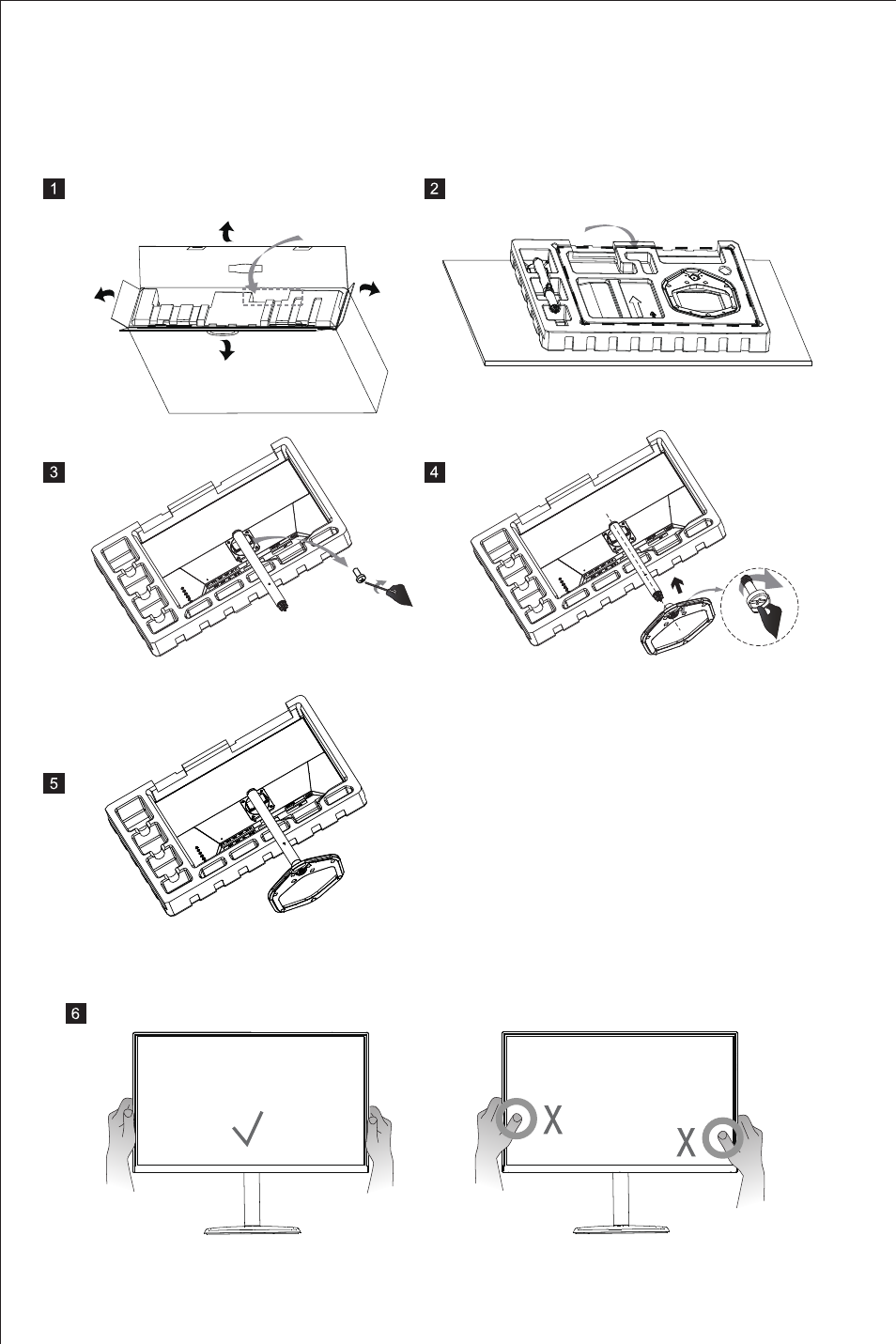 1

2

3

4

5

6

X

X