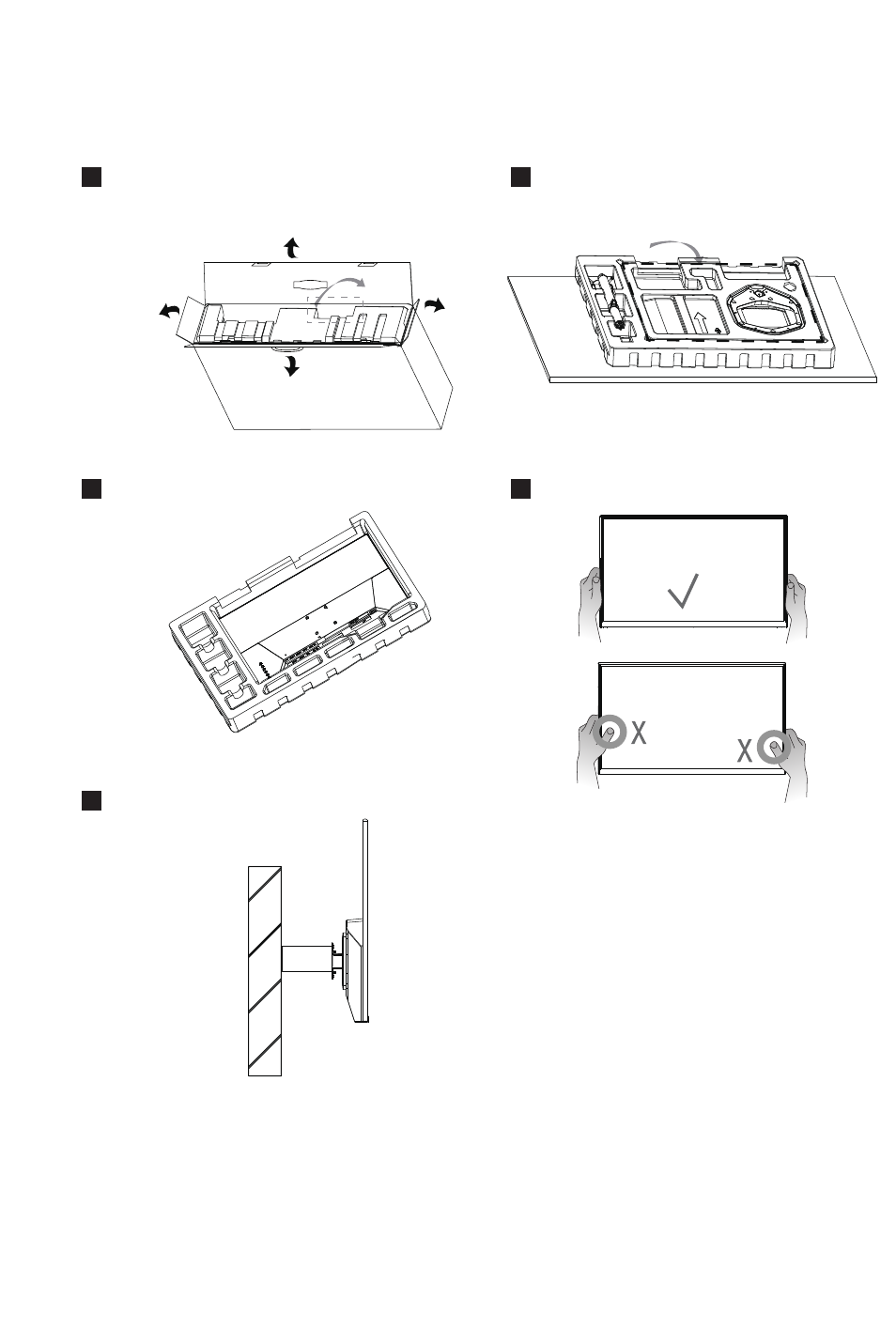 X

X