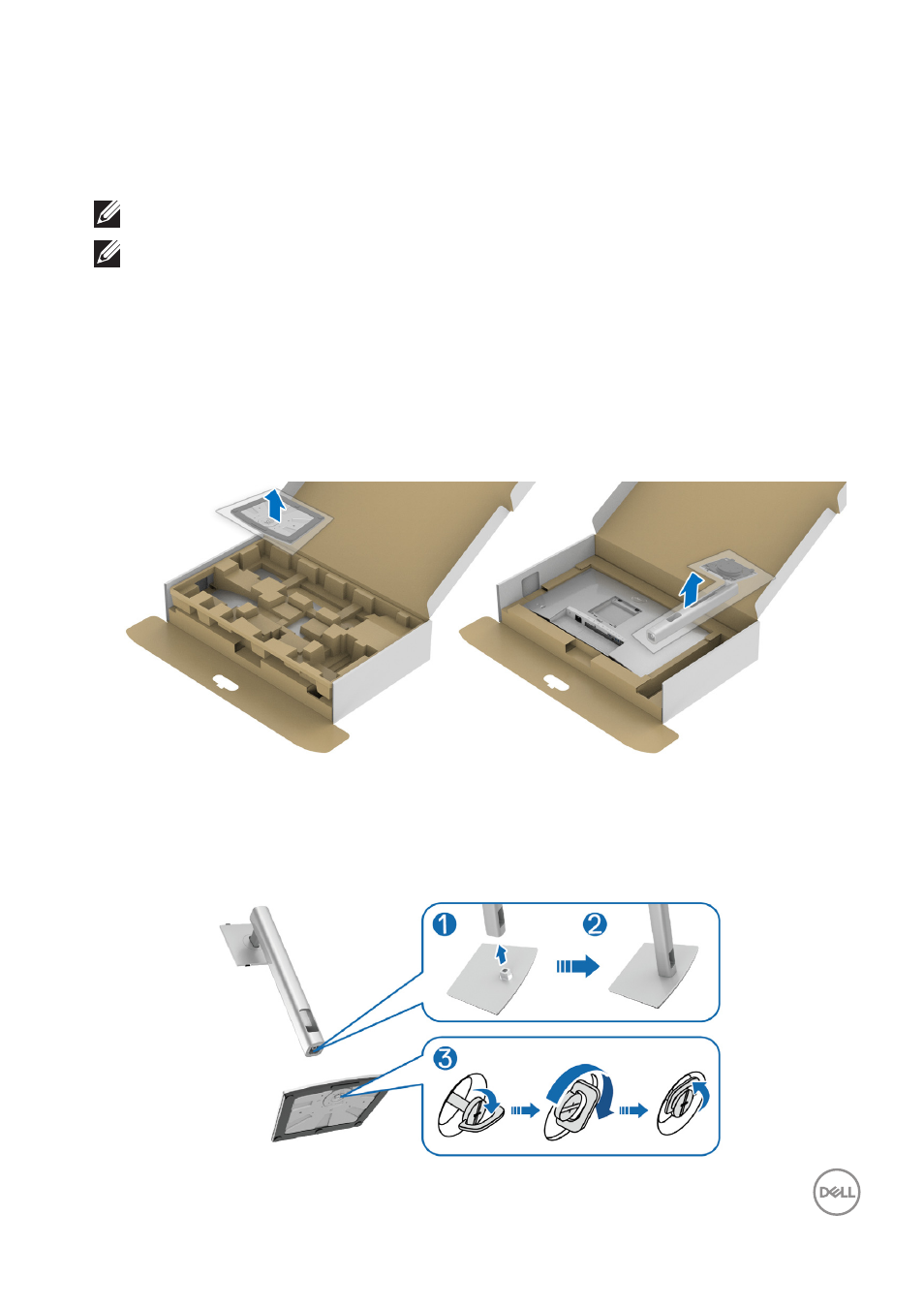 1

2

3

DELL