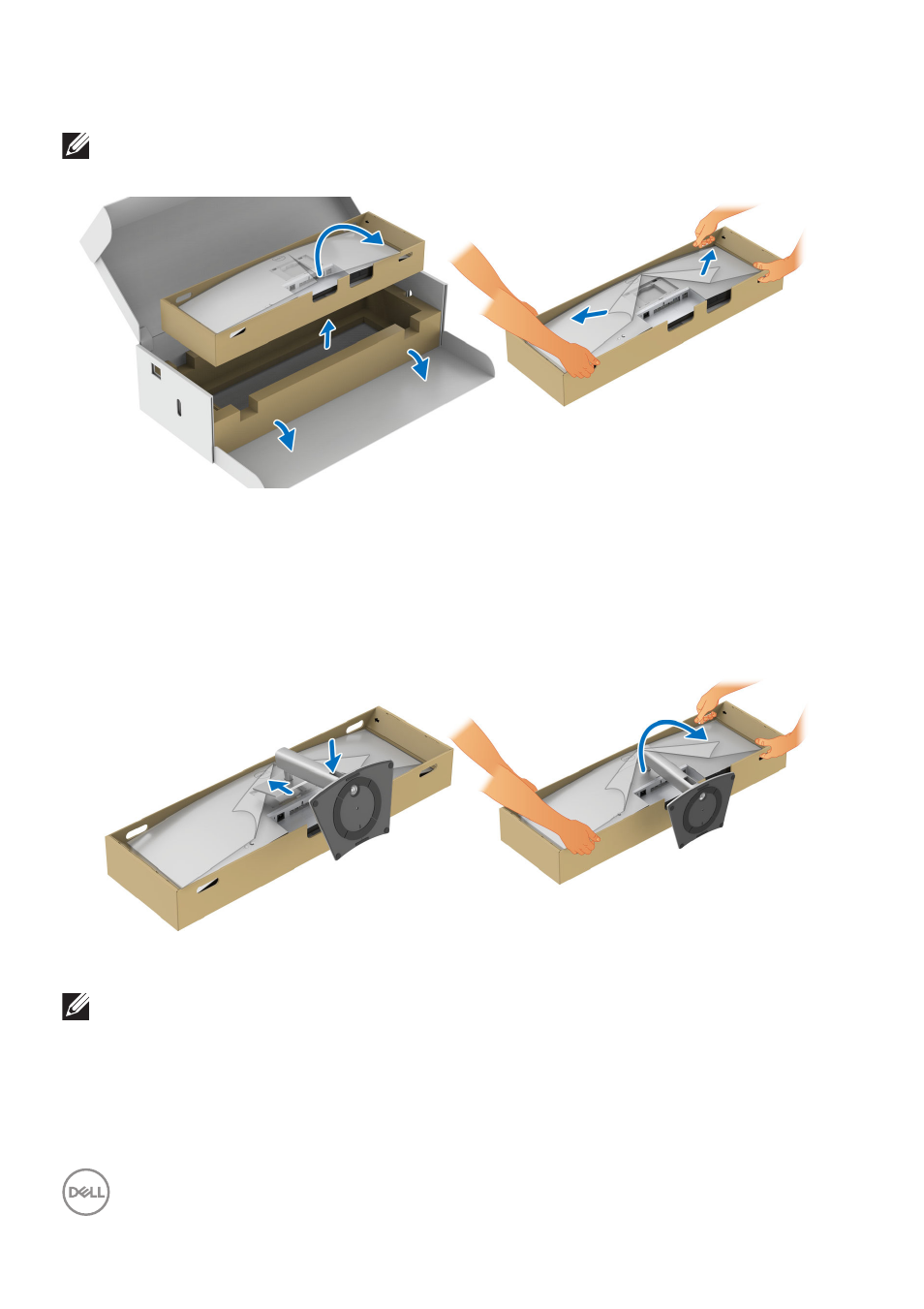 DELL