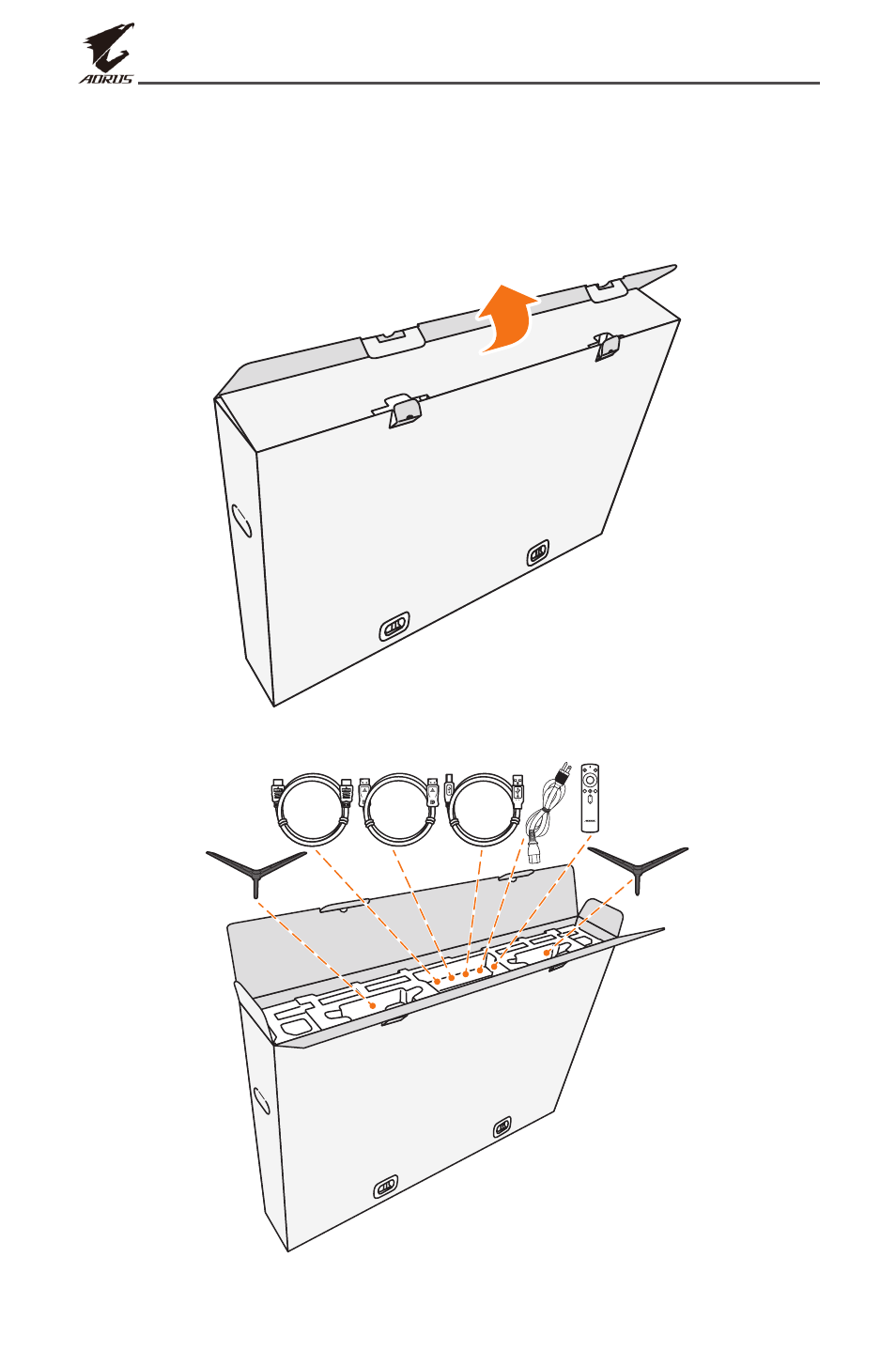 AORUS