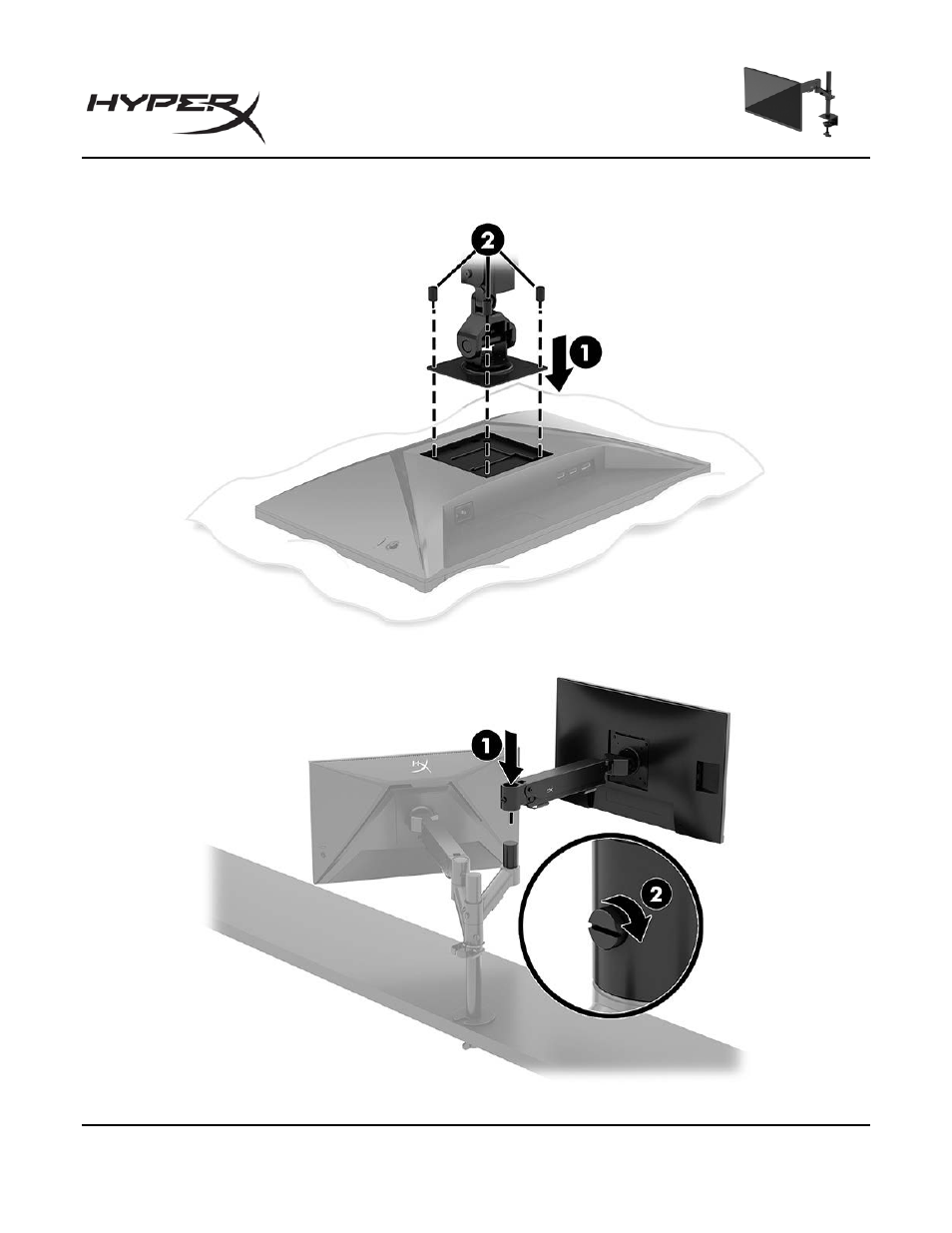 HYPERX

2

1

1

2