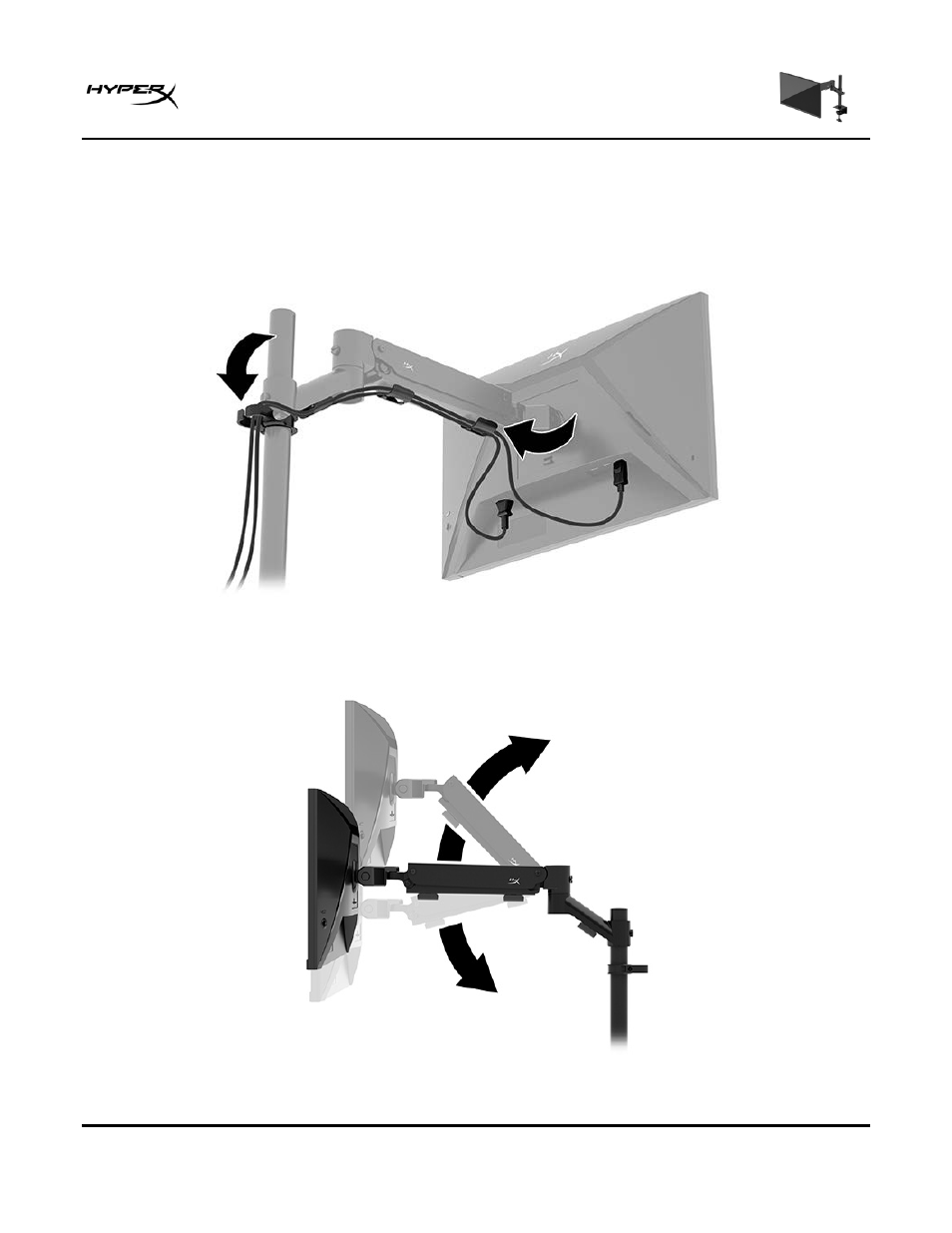 HYPERX