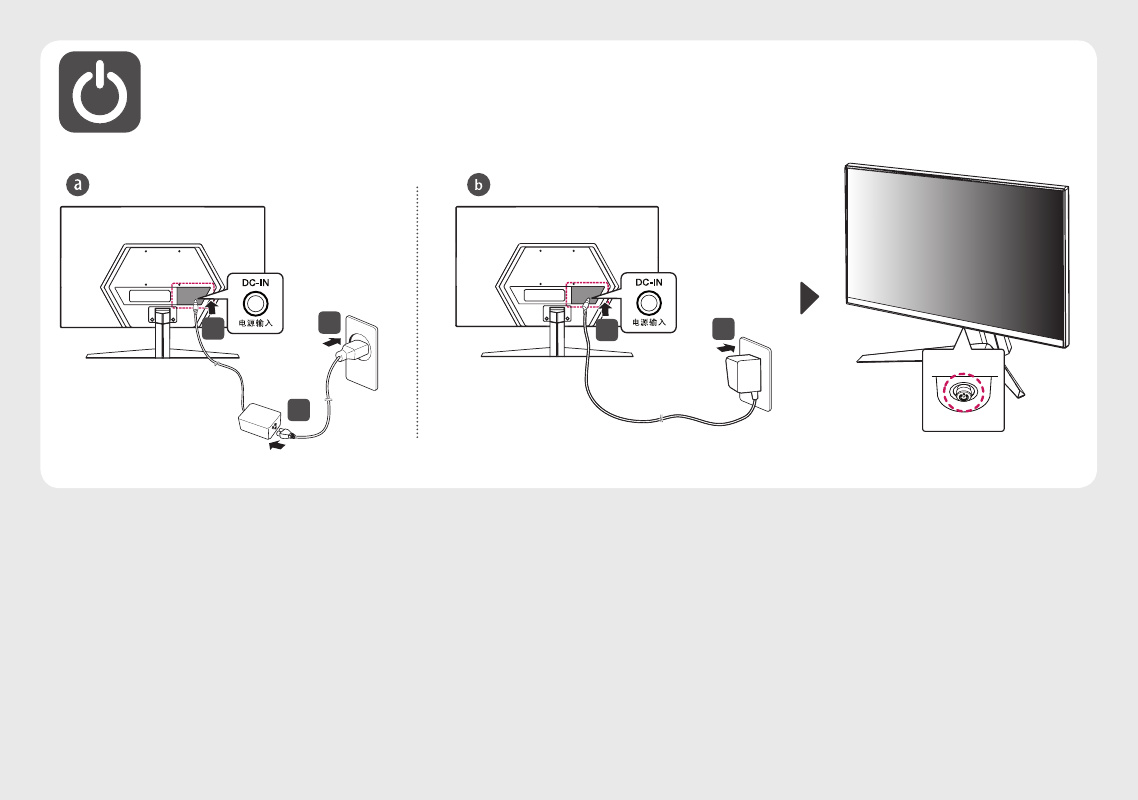 a

DC-IN
电源输入

b

DC-IN
电源输入