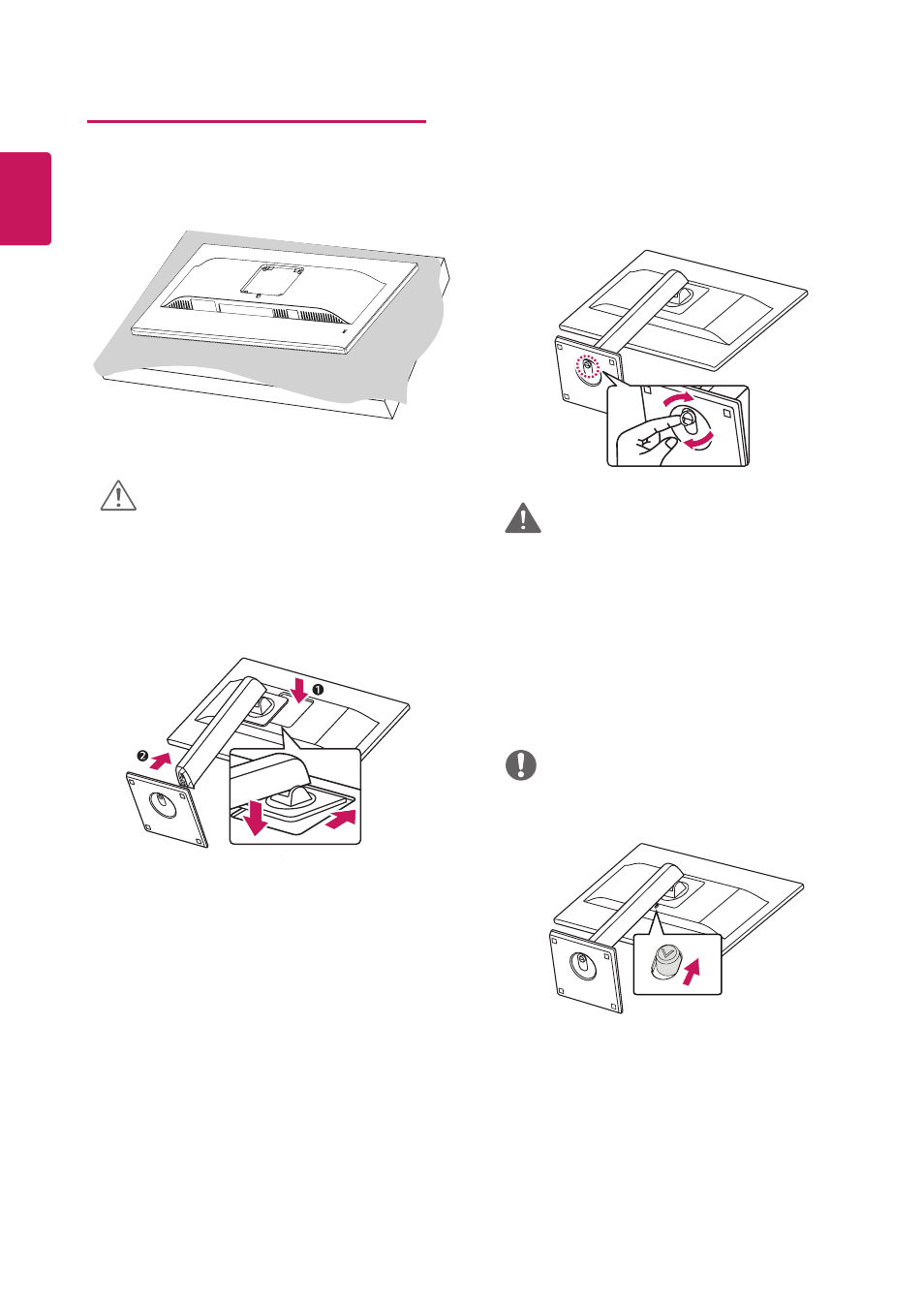 ❶

❷