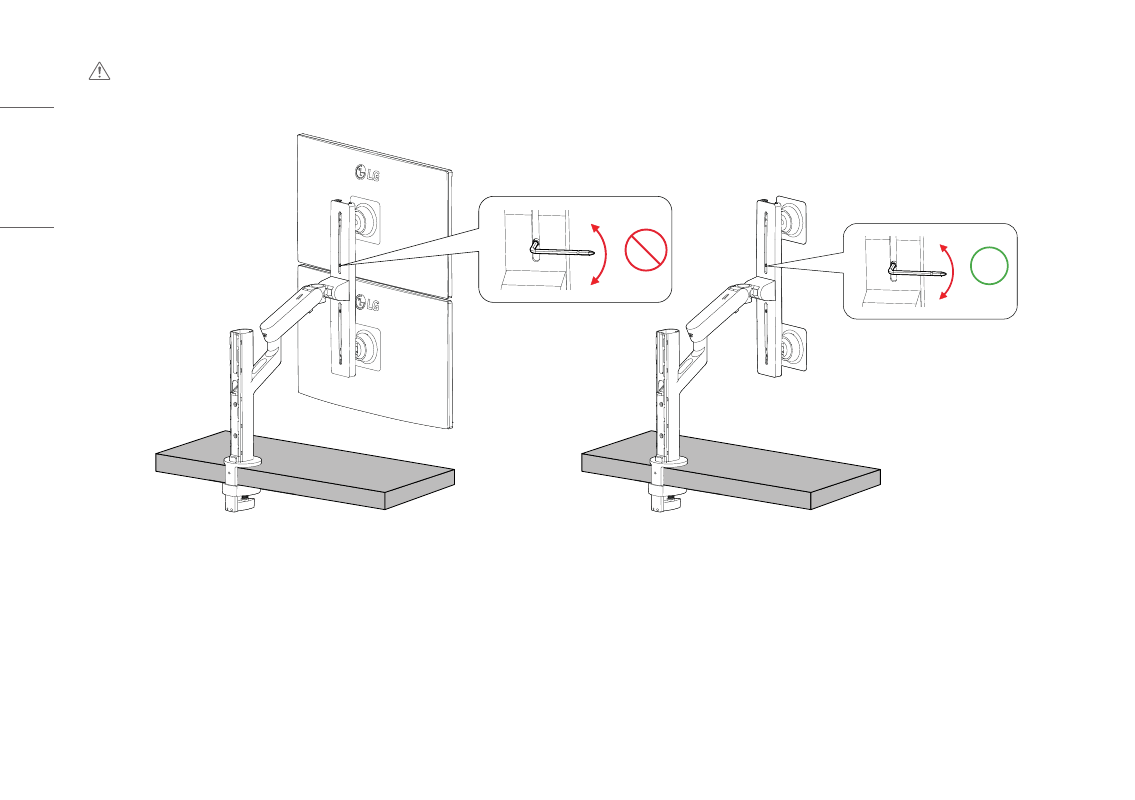 LG

LG