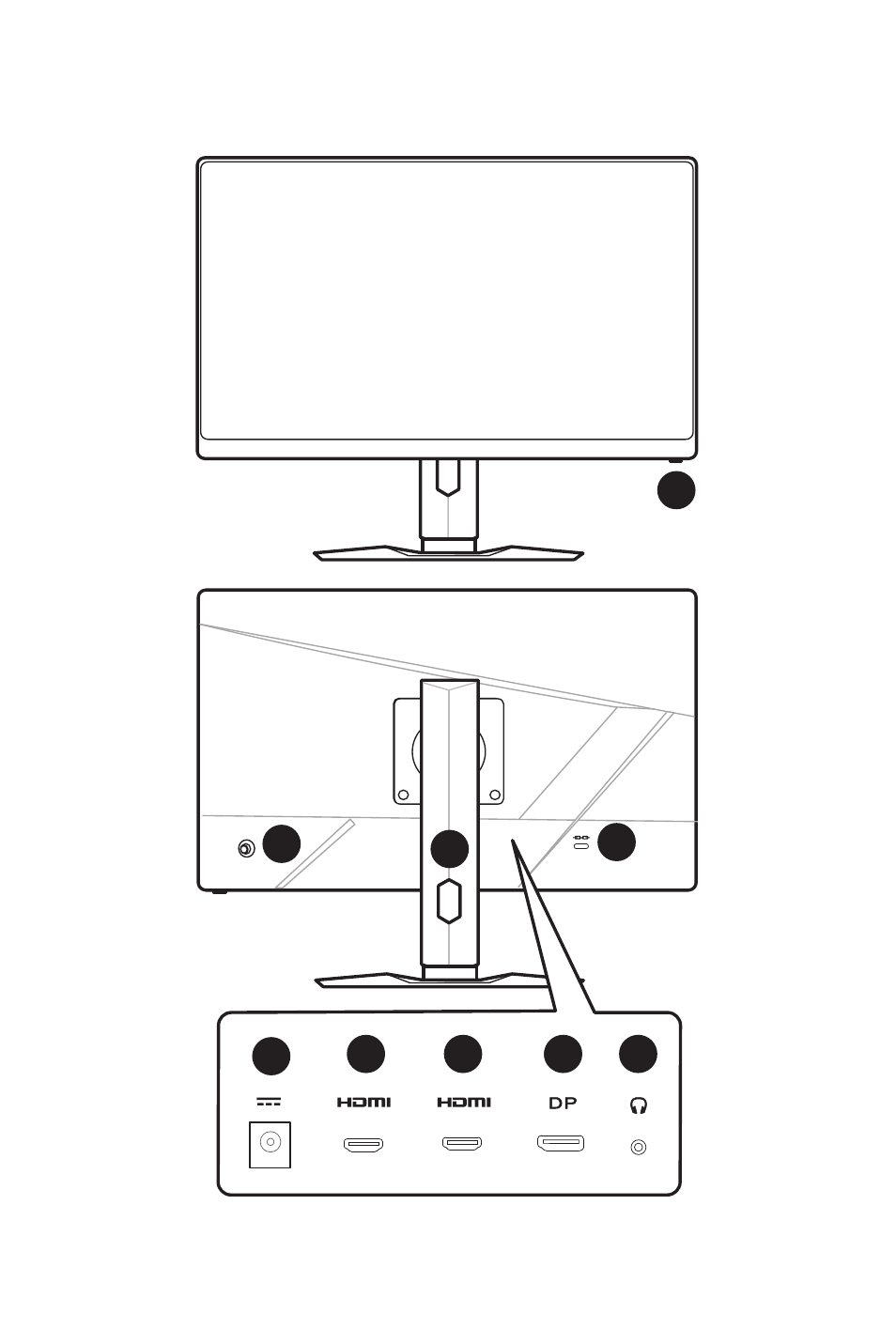 HDMI HDMI DP