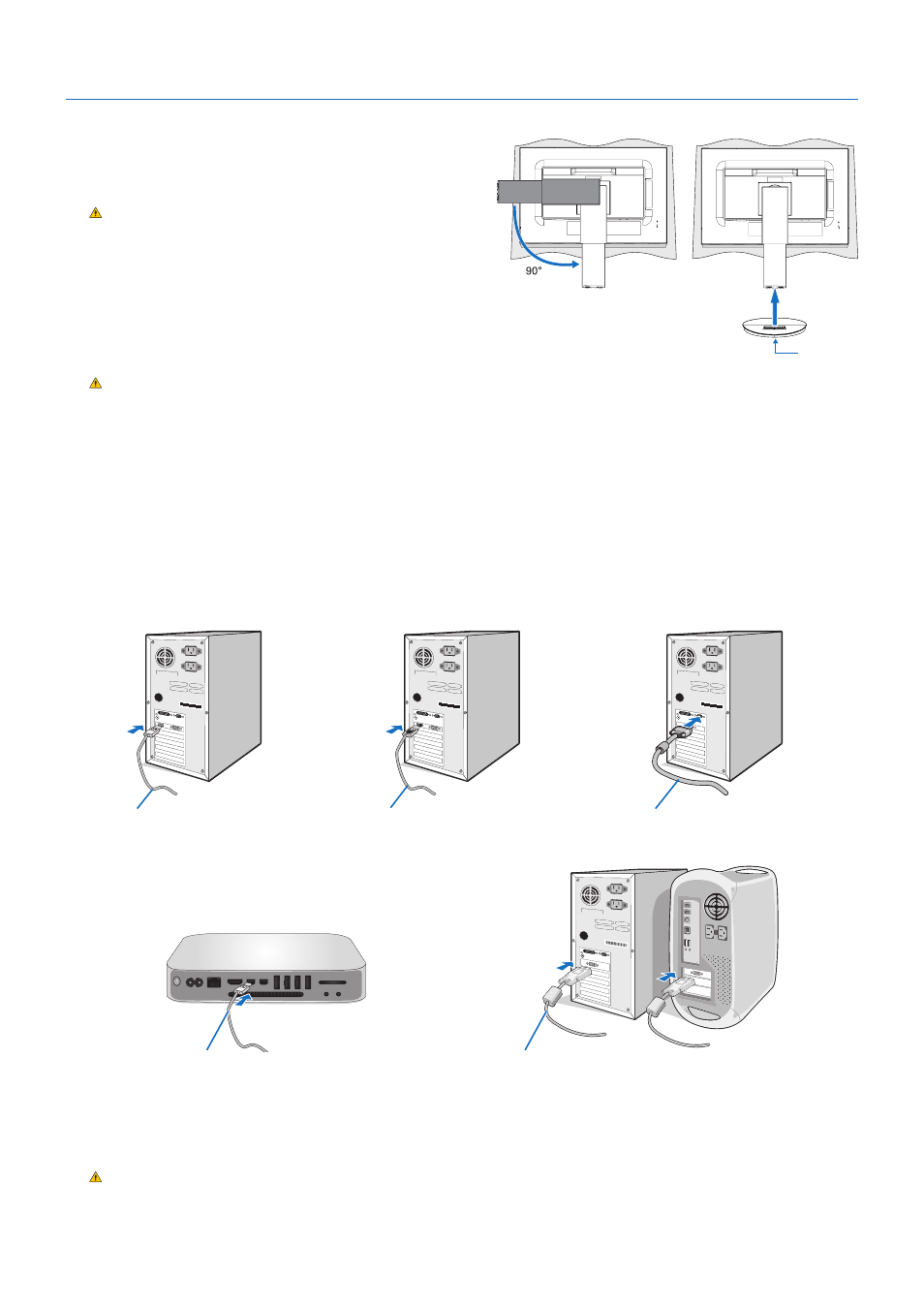 90°