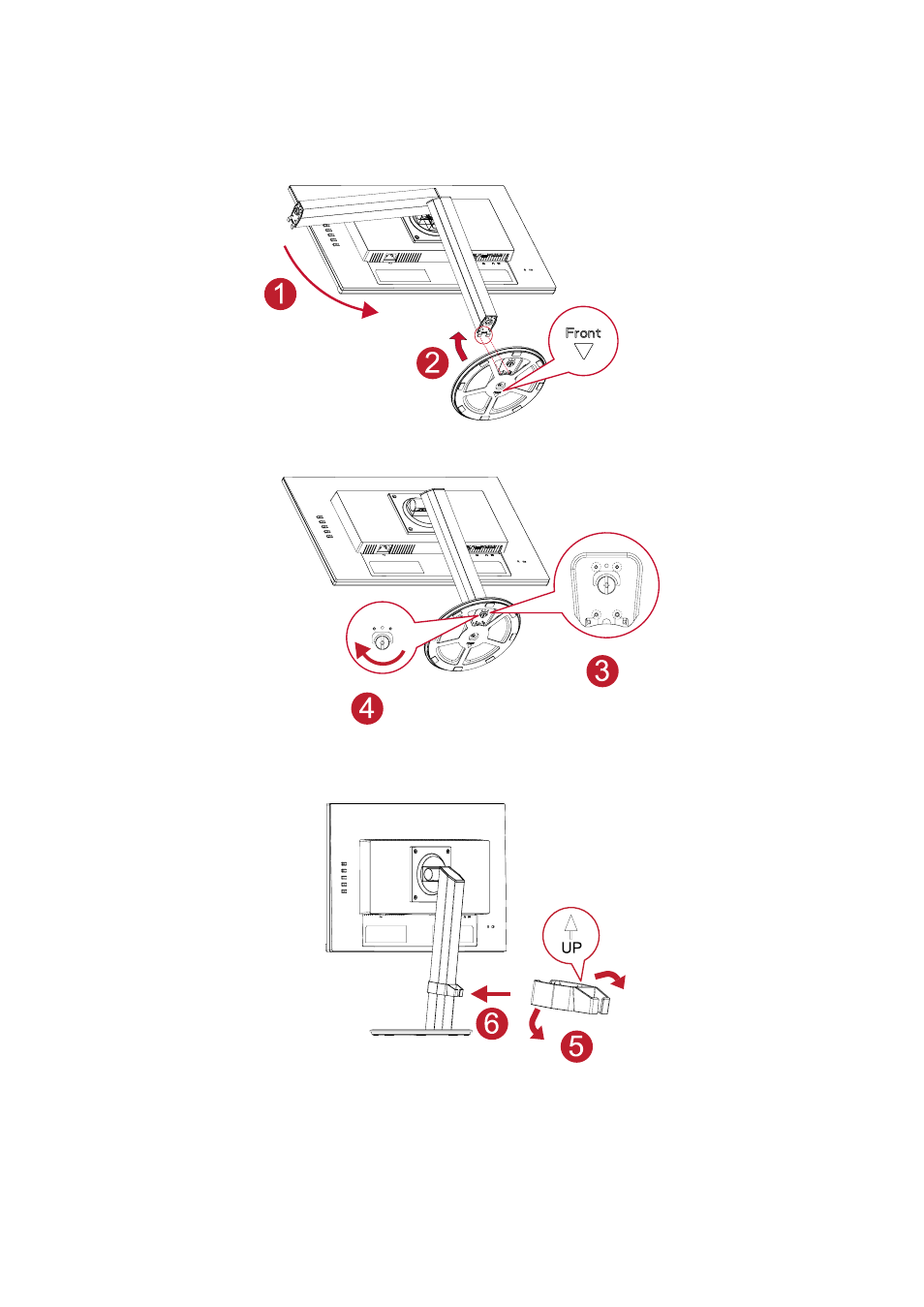 1

2

Front

3

4

UP

6

5