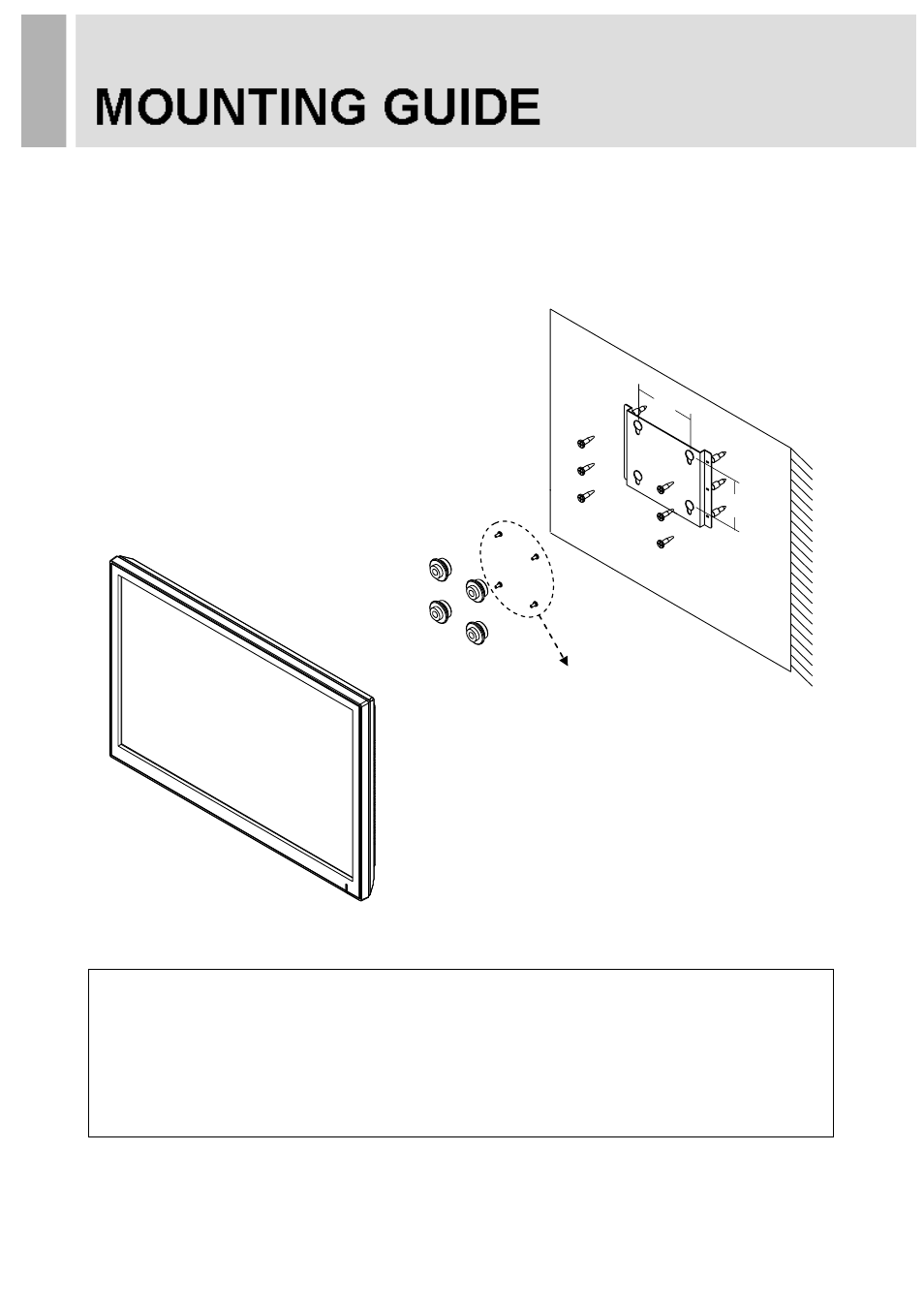 MOUNTING GUIDE