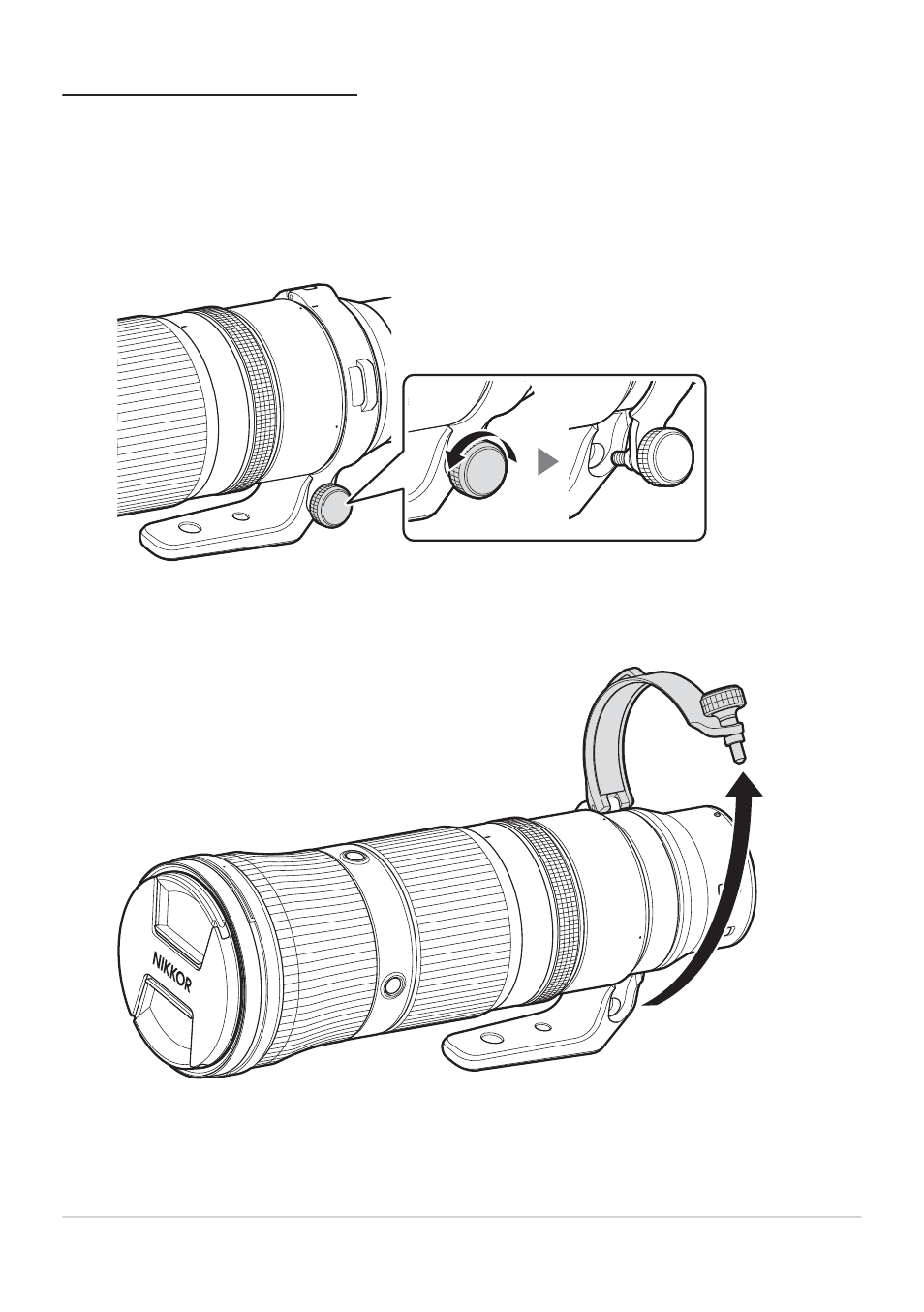 NIKKOR