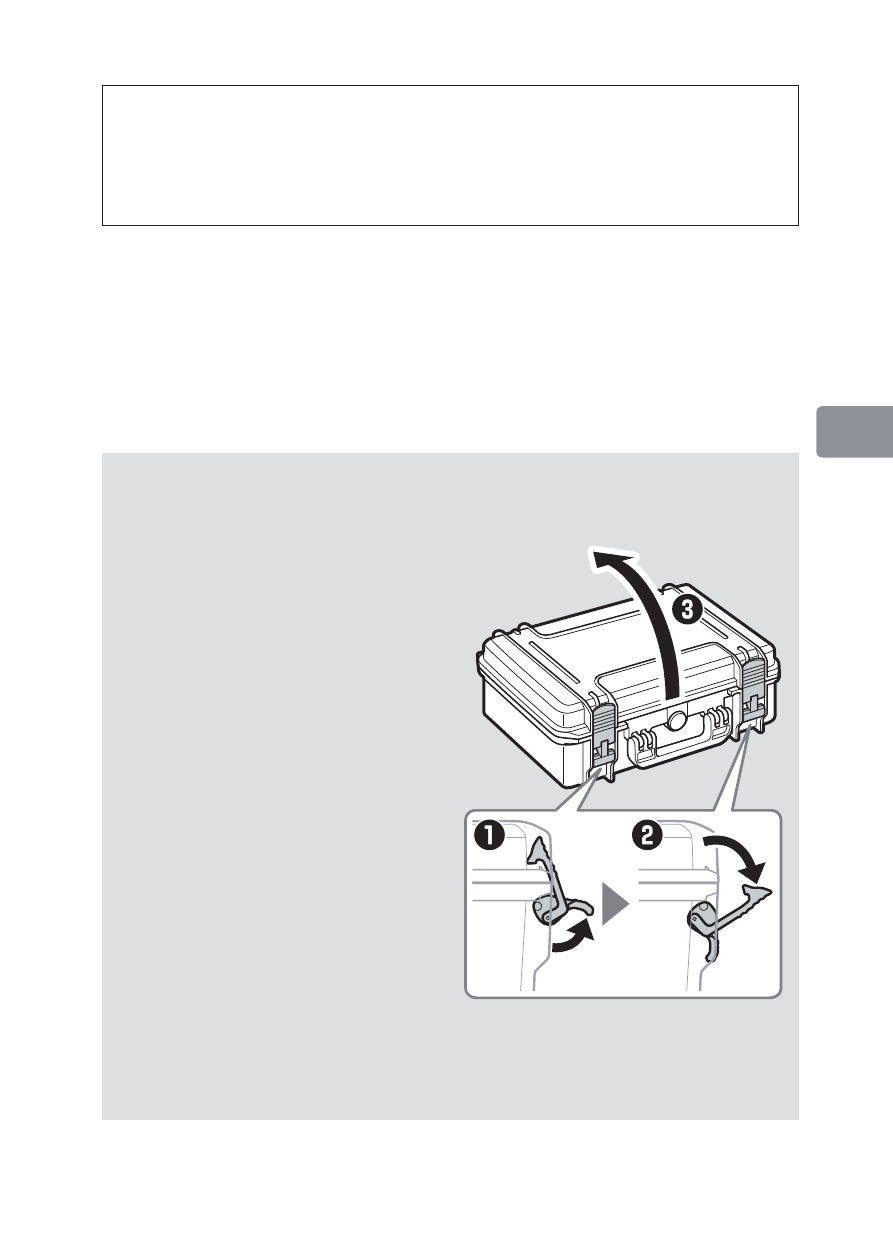 ❸

❶

❷