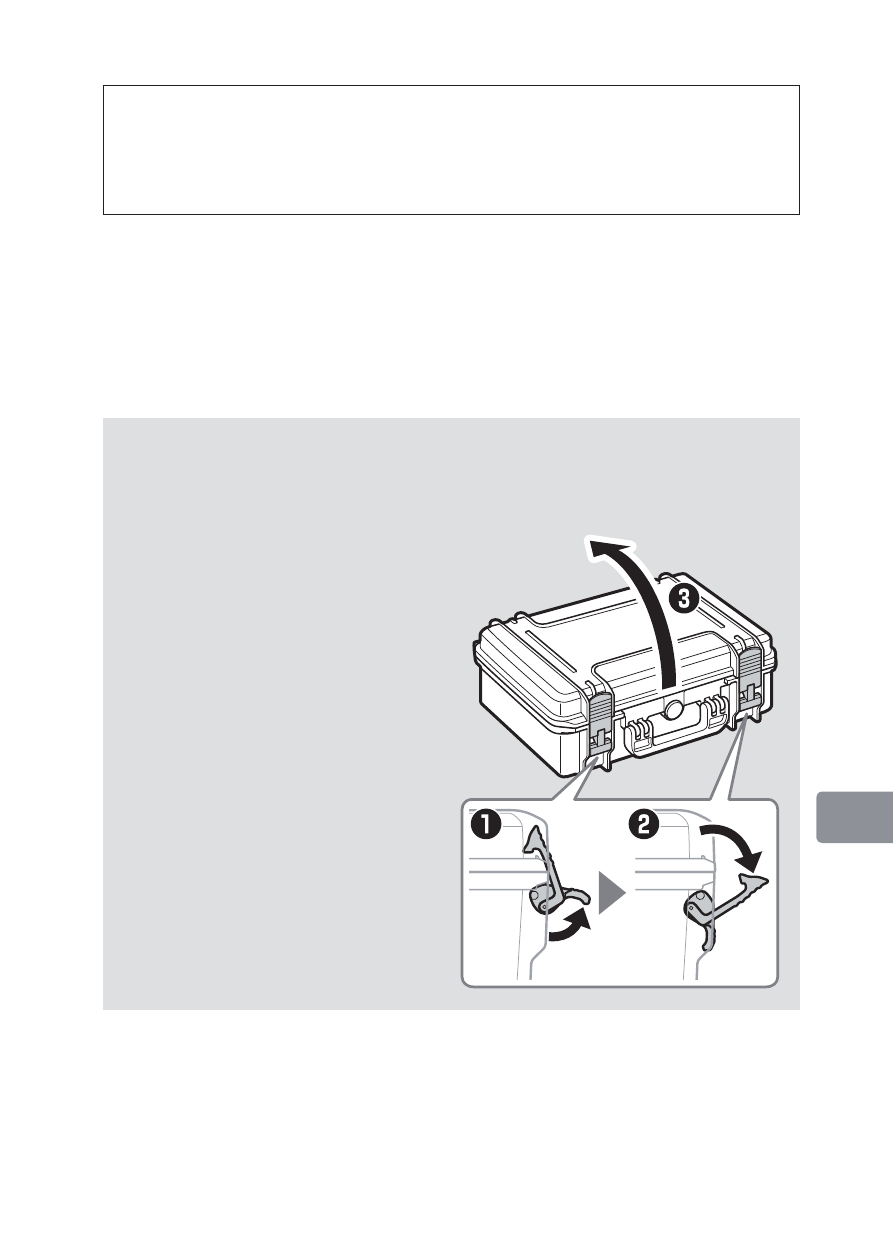 ❸

❶

❷