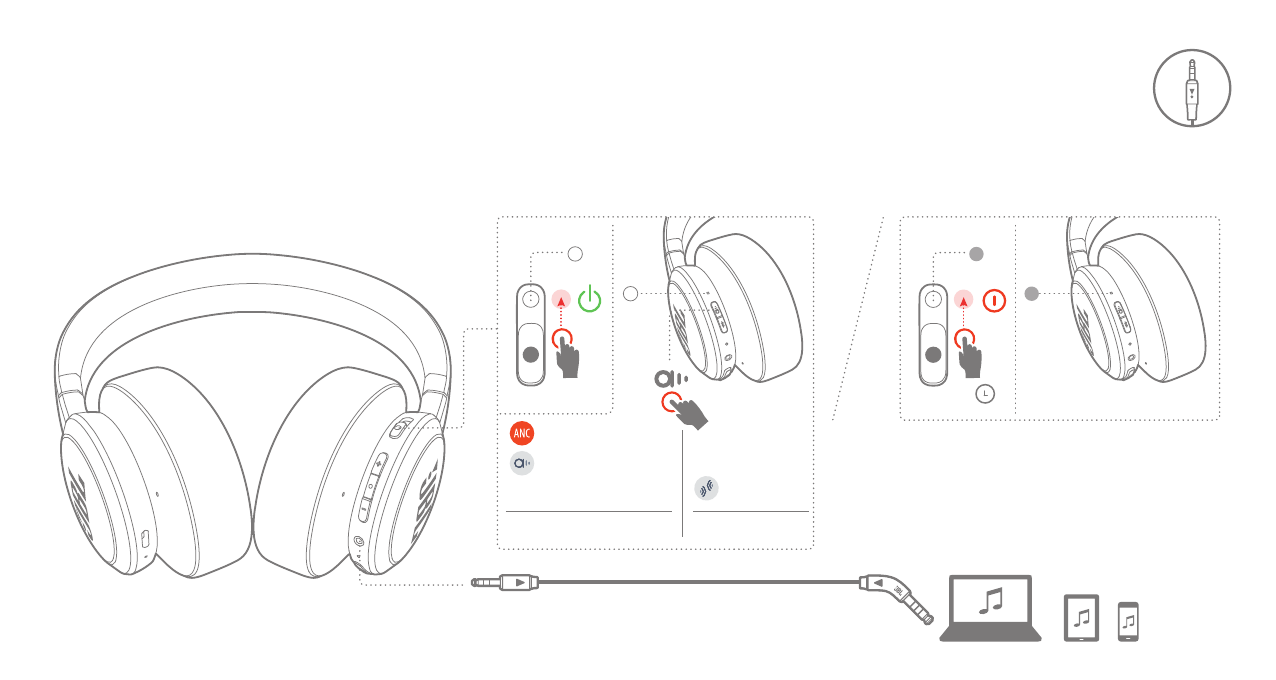 ANC