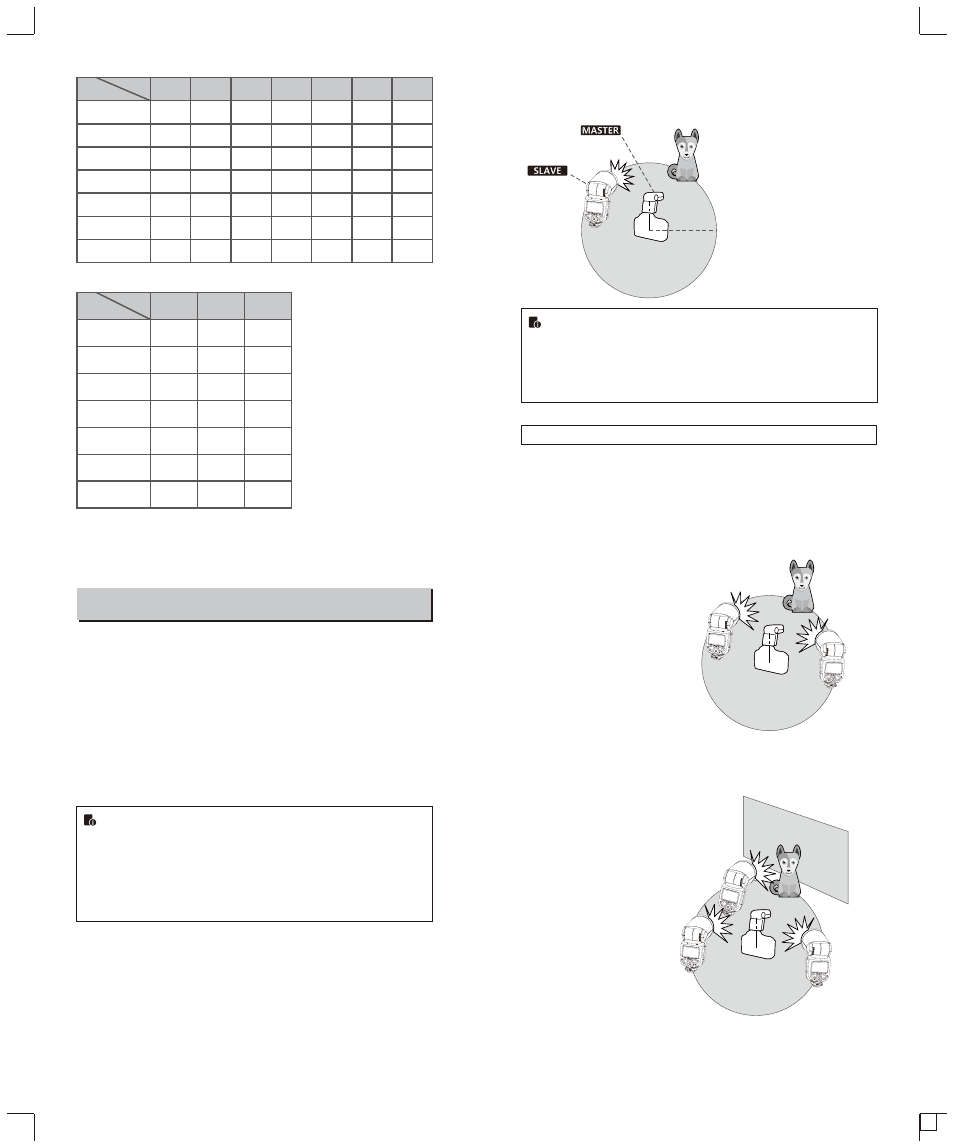 MASTER

SLAVE