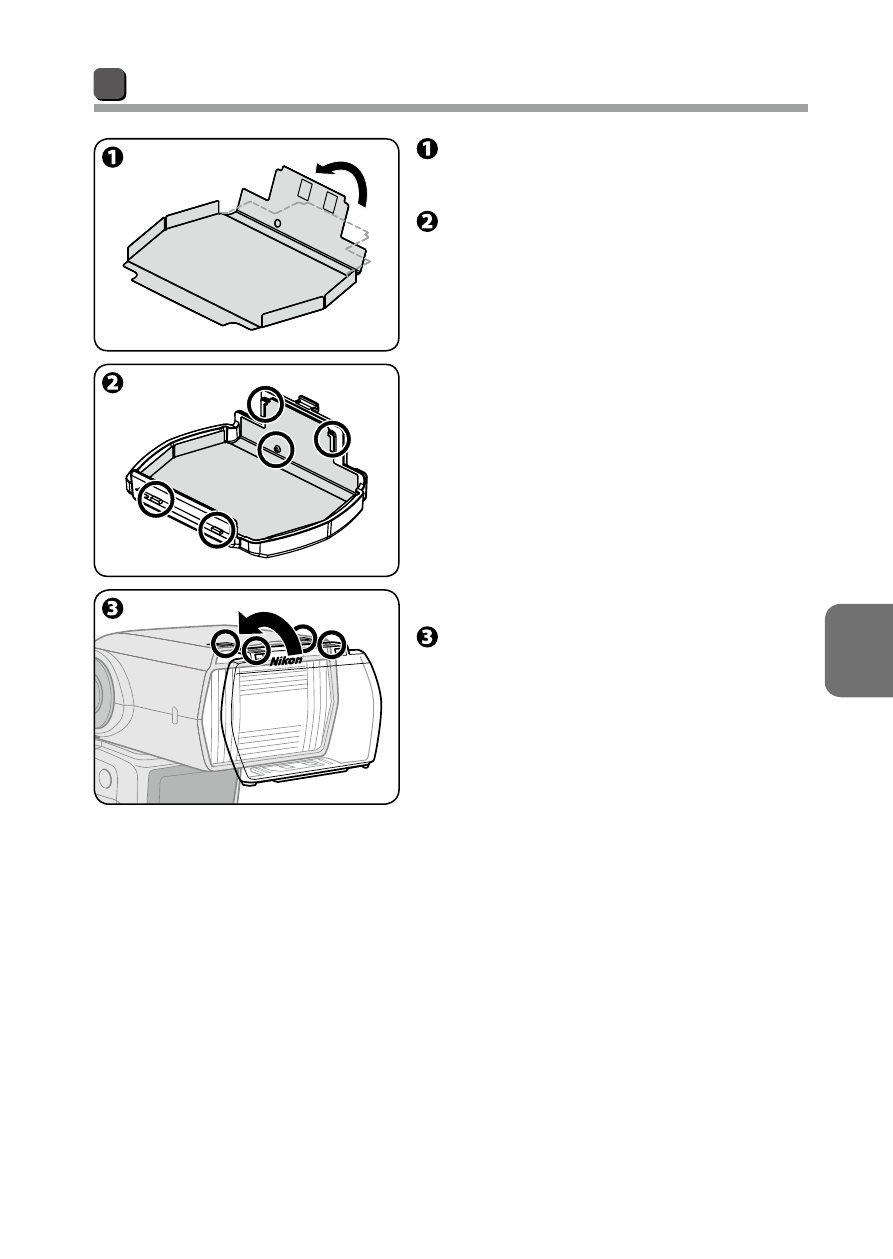 ❶

❷

❸

Nikon

❶

❷

❸